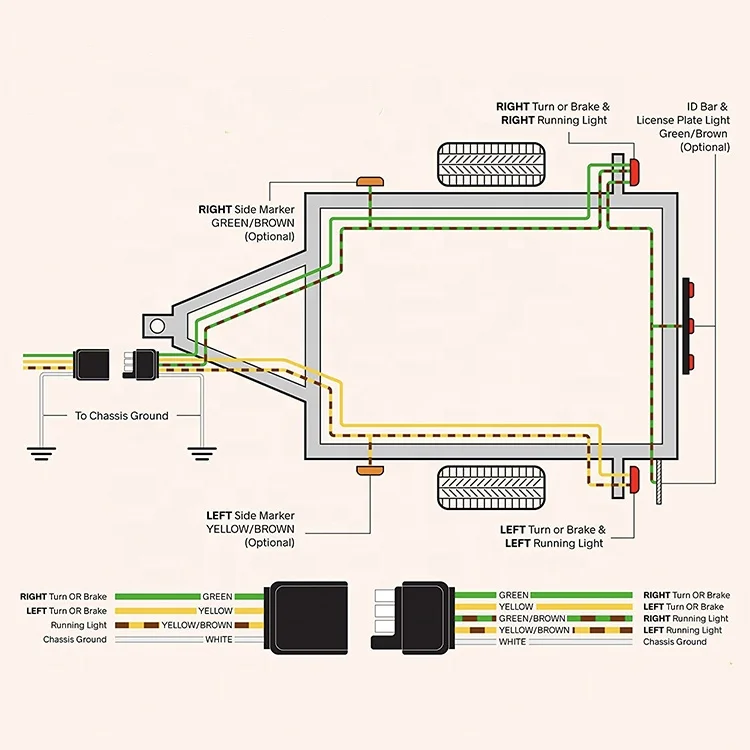 RIGHT Turn or Brake &
RIGHT Running Light

ID Bar &
License Plate Light
Green/Brown
(Optional)

RIGHT Side Marker
GREEN/BROWN
(Optional)

To Chassis Ground

LEFT Side Marker
YELLOW/BROWN
(Optional)

LEFT Turn or Brake &
LEFT Running Light

RIGHT Turn OR Brake GREEN
LEFT Turn OR Brake YELLOW
Running Light YELLOW/BROWN
Chassis Ground WHITE

GREEN RIGHT Turn OR Brake
YELLOW LEFT Turn OR Brake
GREEN/BROWN RIGHT Running Light
YELLOW/BROWN LEFT Running Light
WHITE Chassis Ground