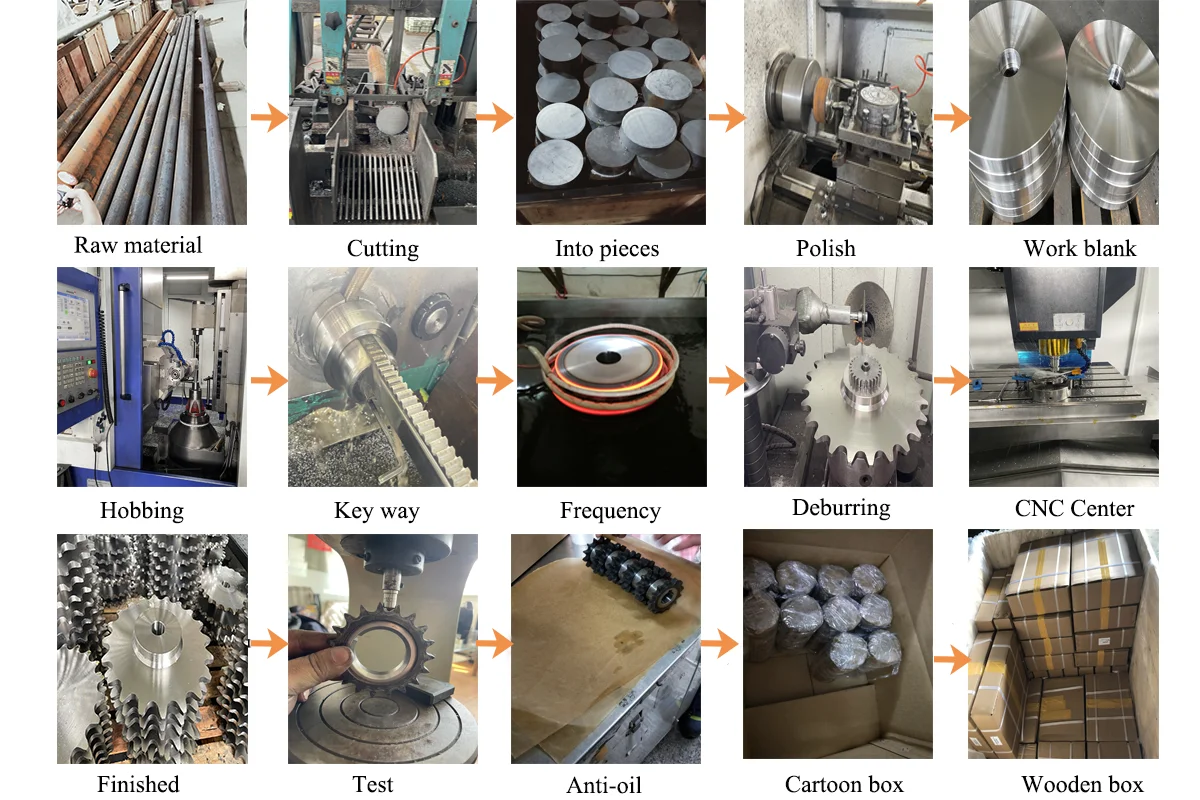 Raw material
Cutting
Into pieces
Polish
Work blank

Hobbing
Key way
Frequency
Deburring
CNC Center

Finished
Test
Anti-oil
Cartoon box
Wooden box