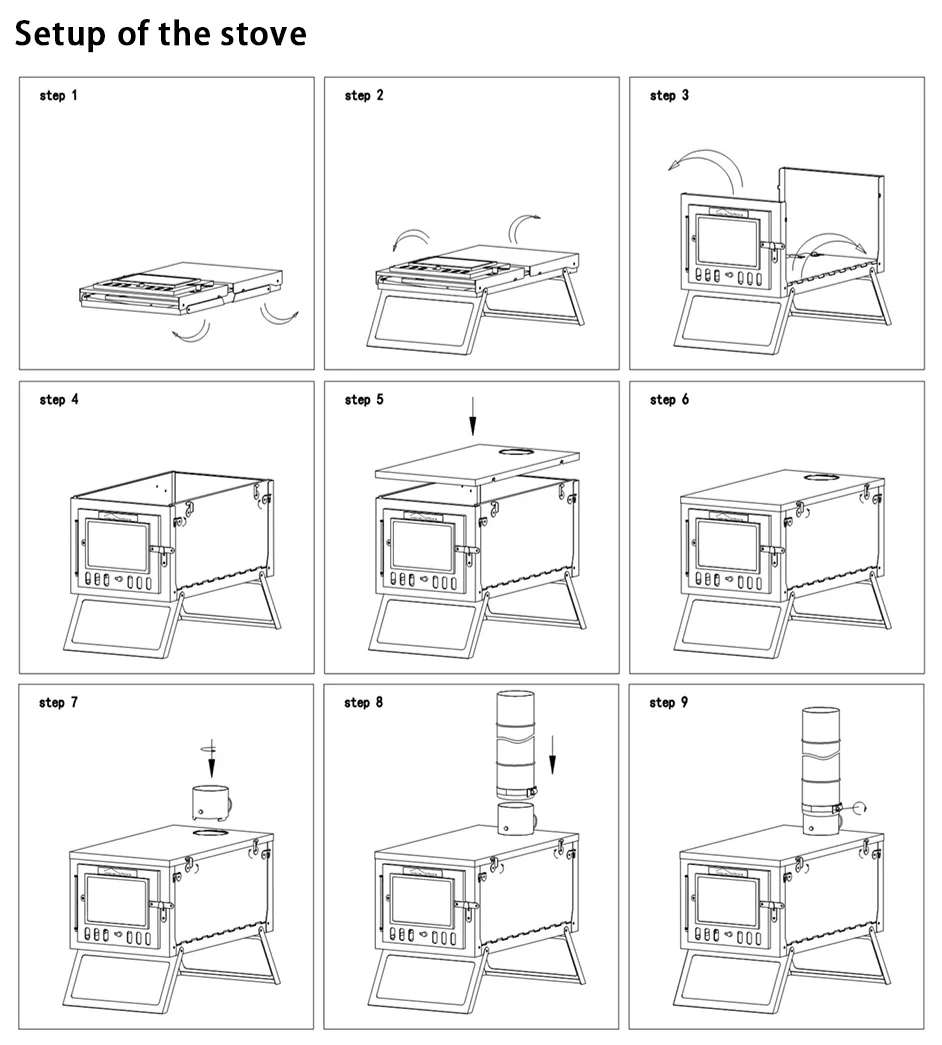 Setup of the stove

step 1

step 2

step 3

step 4

step 5

step 6

step 7

step 8

step 9