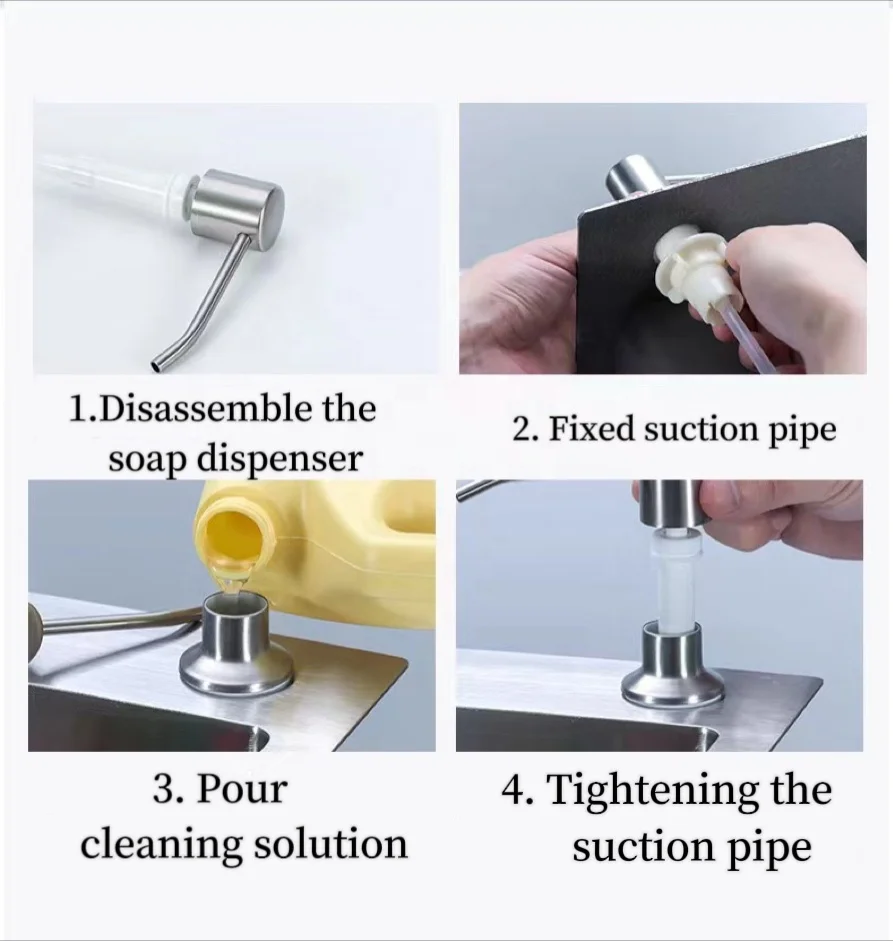 1.Disassemble the soap dispenser

2. Fixed suction pipe

3. Pour cleaning solution

4. Tightening the suction pipe