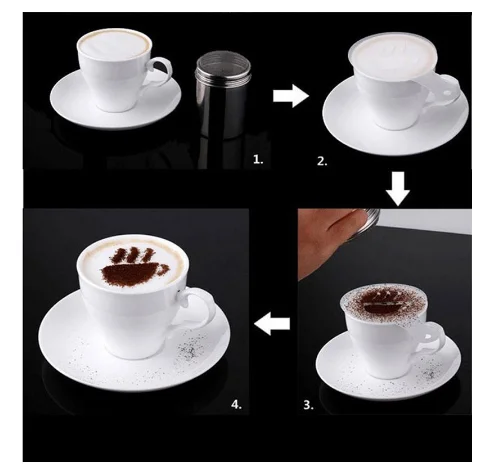 1.

2.

3.

4.