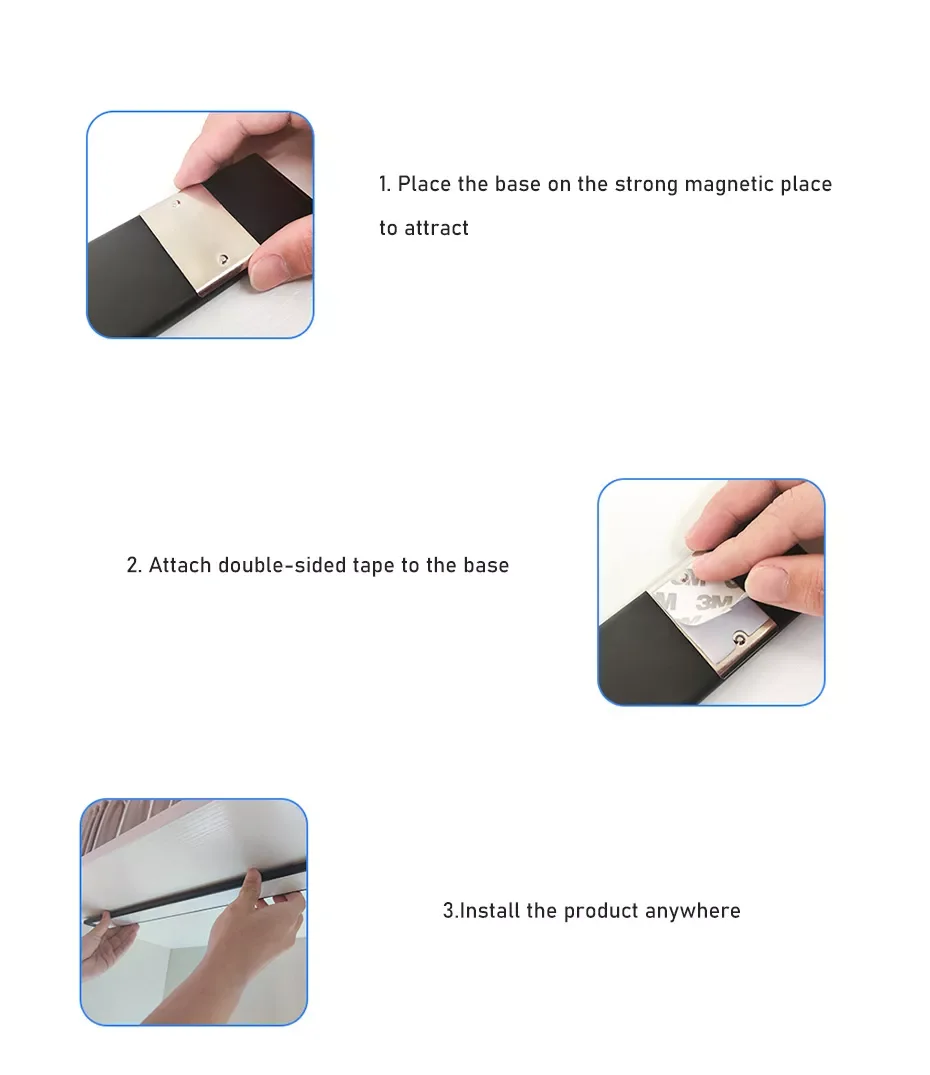 1. Place the base on the strong magnetic place to attract

2. Attach double-sided tape to the base

3M 3M

3.Install the product anywhere