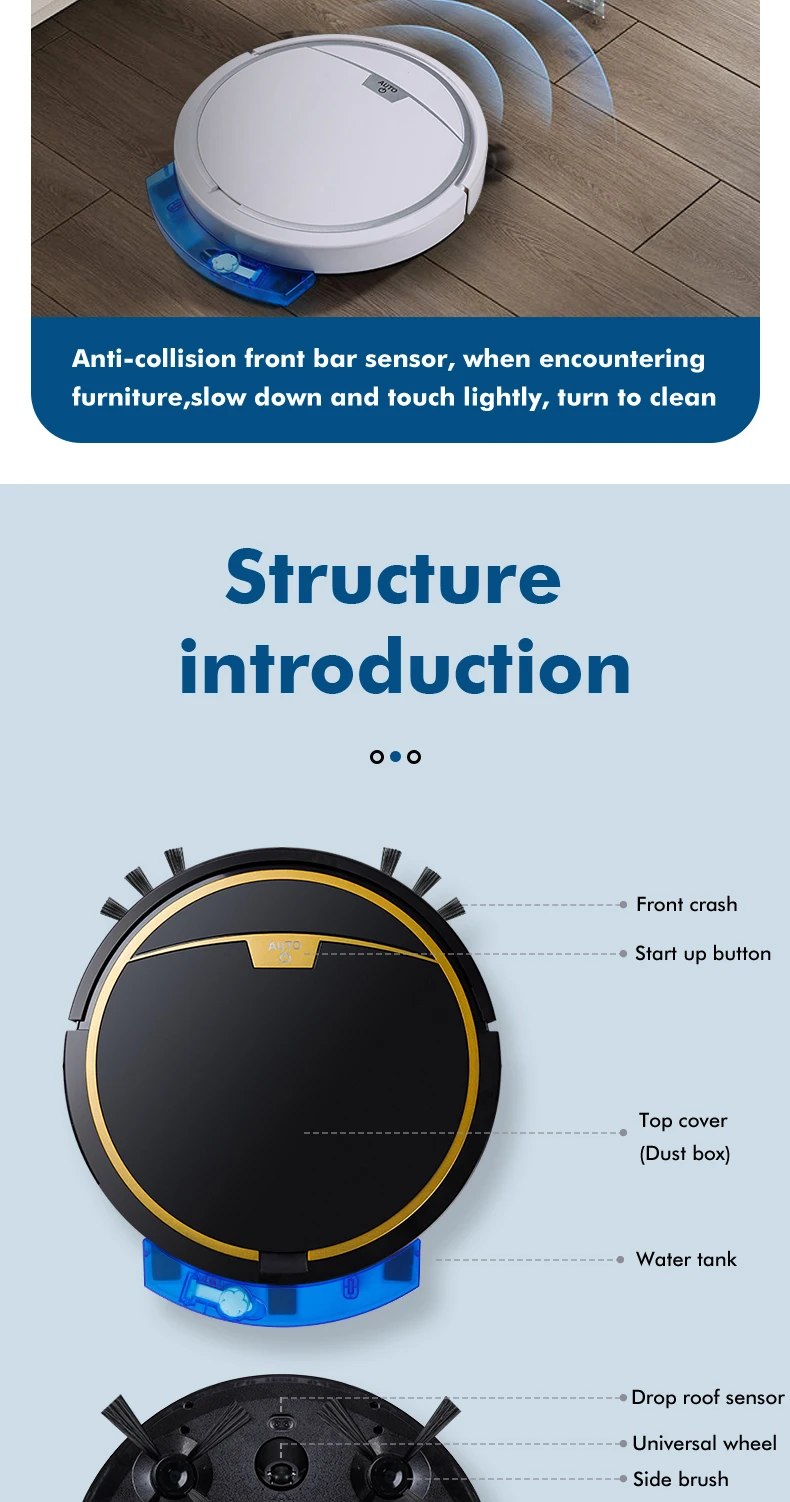 AUTO

Anti-collision front bar sensor, when encountering furniture,slow down and touch lightly, turn to clean

Structure introduction

AUTO

Front crash

Start up button

Top cover (Dust box)

Water tank

Drop roof sensor

Universal wheel

Side brush