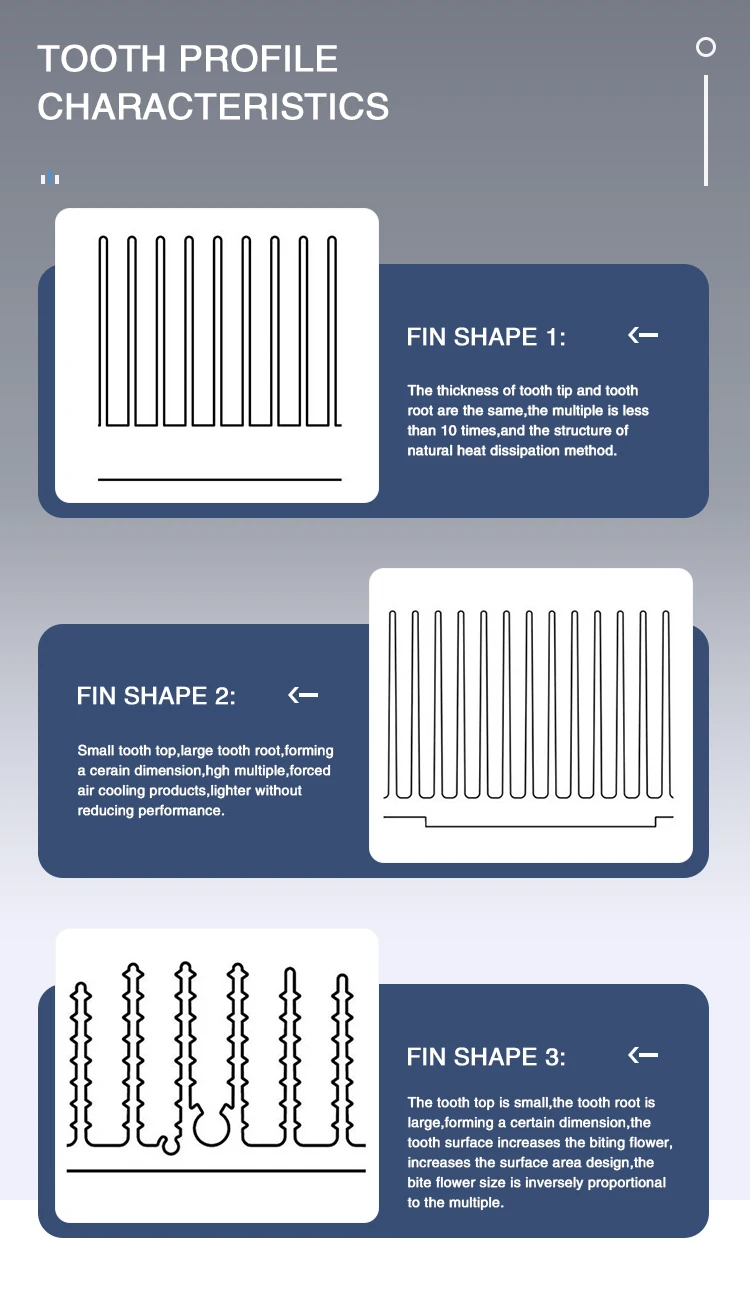 TOOTH PROFILE CHARACTERISTICS

FIN SHAPE 1:

The thickness of tooth tip and tooth root are the same,the multiple is less than 10 times,and the structure of natural heat dissipation method.

FIN SHAPE 2:

Small tooth top,large tooth root,forming a cerain dimension,hgh multiple,forced air cooling products,lighter without reducing performance.

FIN SHAPE 3:

The tooth top is small,the tooth root is large,forming a certain dimension,the tooth surface increases the biting flower, increases the surface area design,the bite flower size is inversely proportional to the multiple.