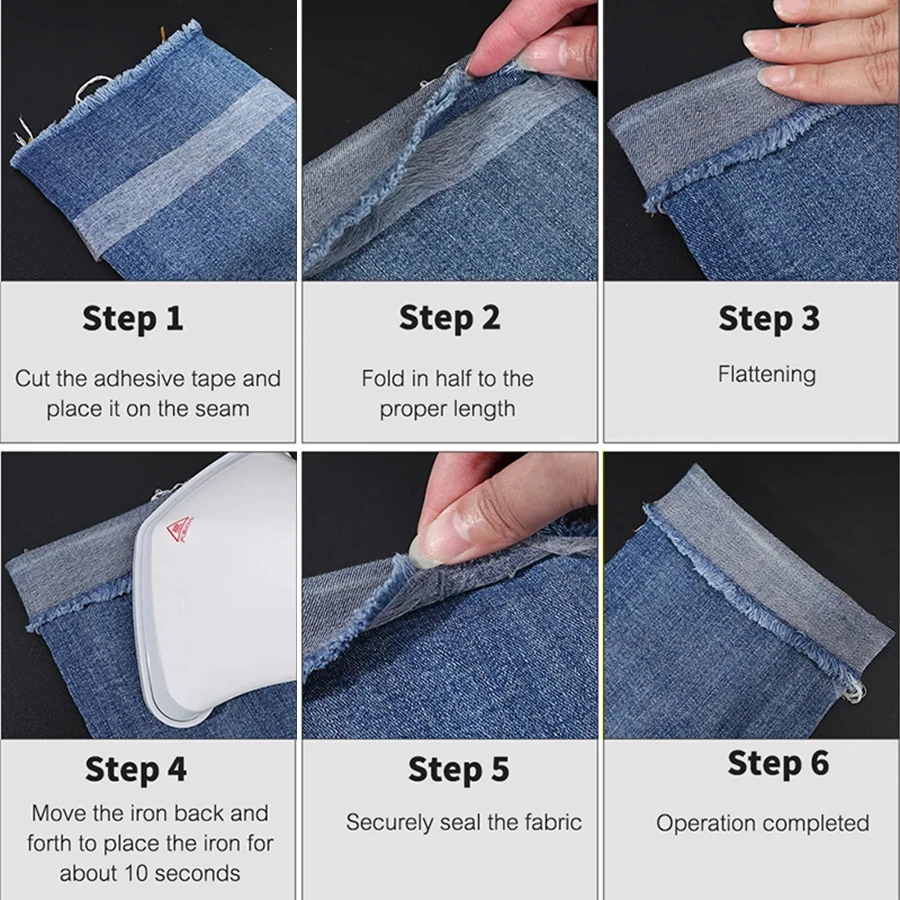 Step 1

Cut the adhesive tape and place it on the seam

Step 2

Fold in half to the proper length

Step 3

Flattening

Step 4

Move the iron back and forth to place the iron for about 10 seconds

Step 5

Securely seal the fabric

Step 6

Operation completed