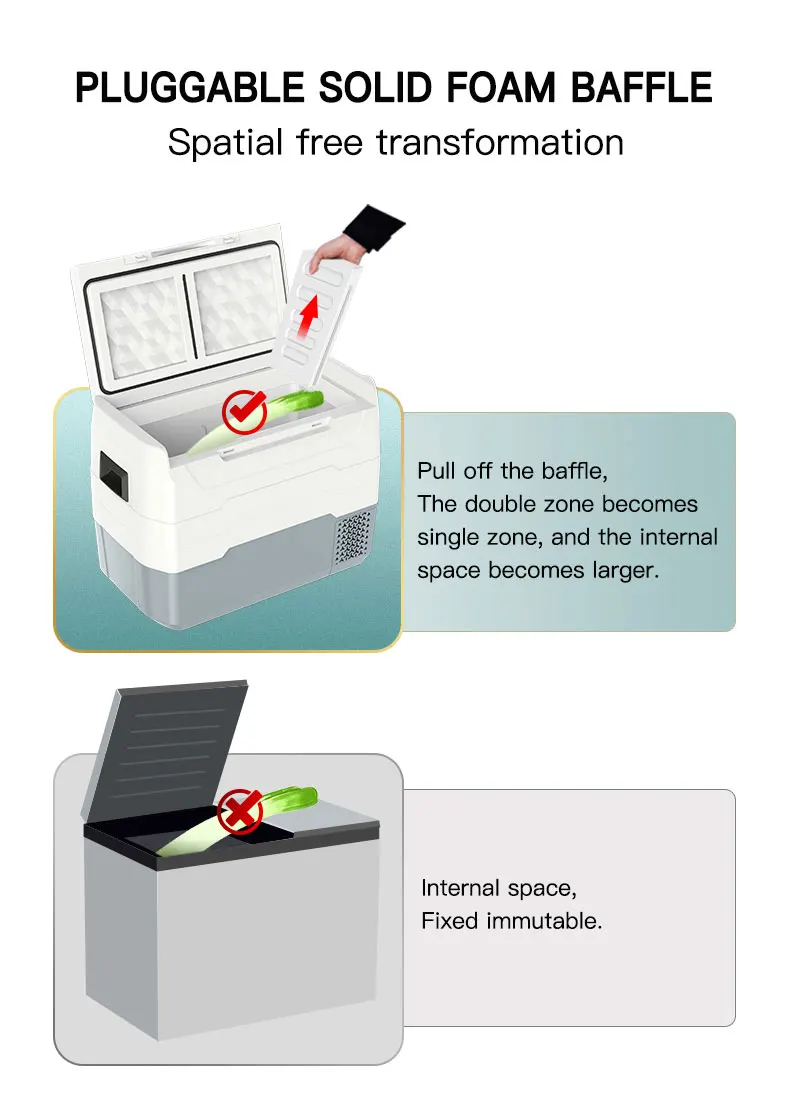 PLUGGABLE SOLID FOAM BAFFLE
Spatial free transformation

Pull off the baffle,
The double zone becomes single zone, and the internal space becomes larger.

Internal space,
Fixed immutable.