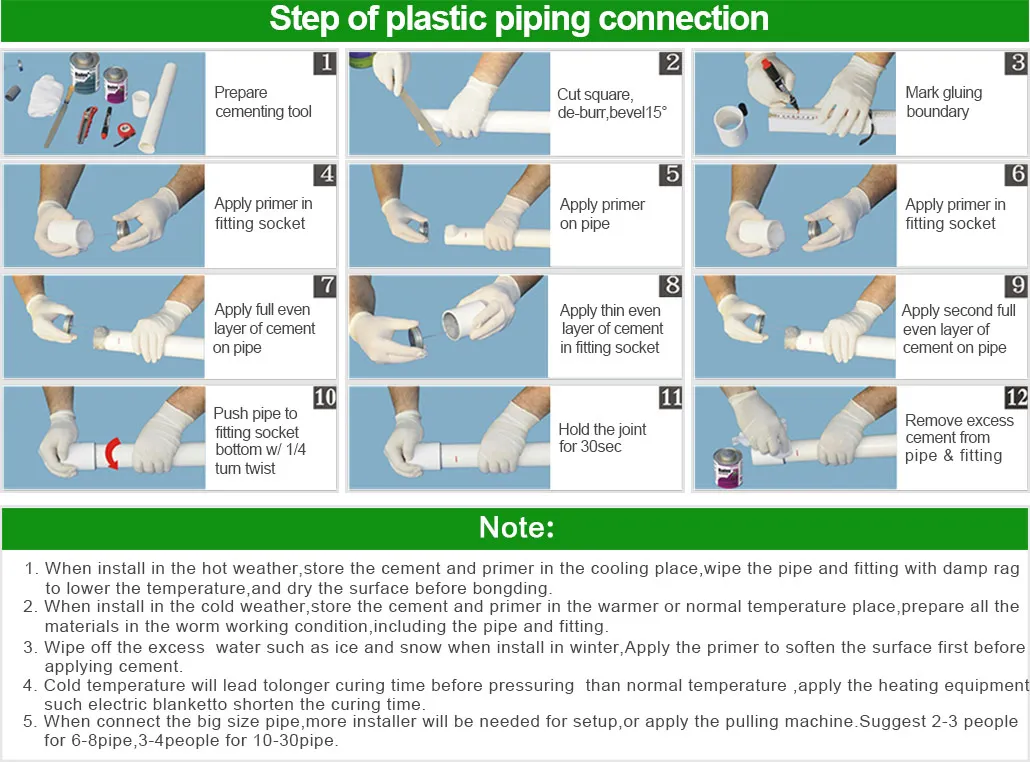 Step of plastic piping connection

1
Prepare cementing tool

2
Cut square, de-burr,bevel15°

3
Mark gluing boundary

4
Apply primer in fitting socket

5
Apply primer on pipe

6
Apply primer in fitting socket

7
Apply full even layer of cement on pipe

8
Apply thin even layer of cement in fitting socket

9
Apply second full even layer of cement on pipe

10
Push pipe to fitting socket bottom w/ 1/4 turn twist

11
Hold the joint for 30sec

12
Remove excess cement from pipe & fitting

Note:

1. When install in the hot weather,store the cement and primer in the cooling place,wipe the pipe and fitting with damp rag to lower the temperature,and dry the surface before bongding.
2. When install in the cold weather,store the cement and primer in the warmer or normal temperature place,prepare all the materials in the worm working condition,including the pipe and fitting.
3. Wipe off the excess water such as ice and snow when install in winter,Apply the primer to soften the surface first before applying cement.
4. Cold temperature will lead tolonger curing time before pressuring than normal temperature ,apply the heating equipment such electric blanketto shorten the curing time.
5. When connect the big size pipe,more installer will be needed for setup,or apply the pulling machine.Suggest 2-3 people for 6-8pipe,3-4people for 10-30pipe.