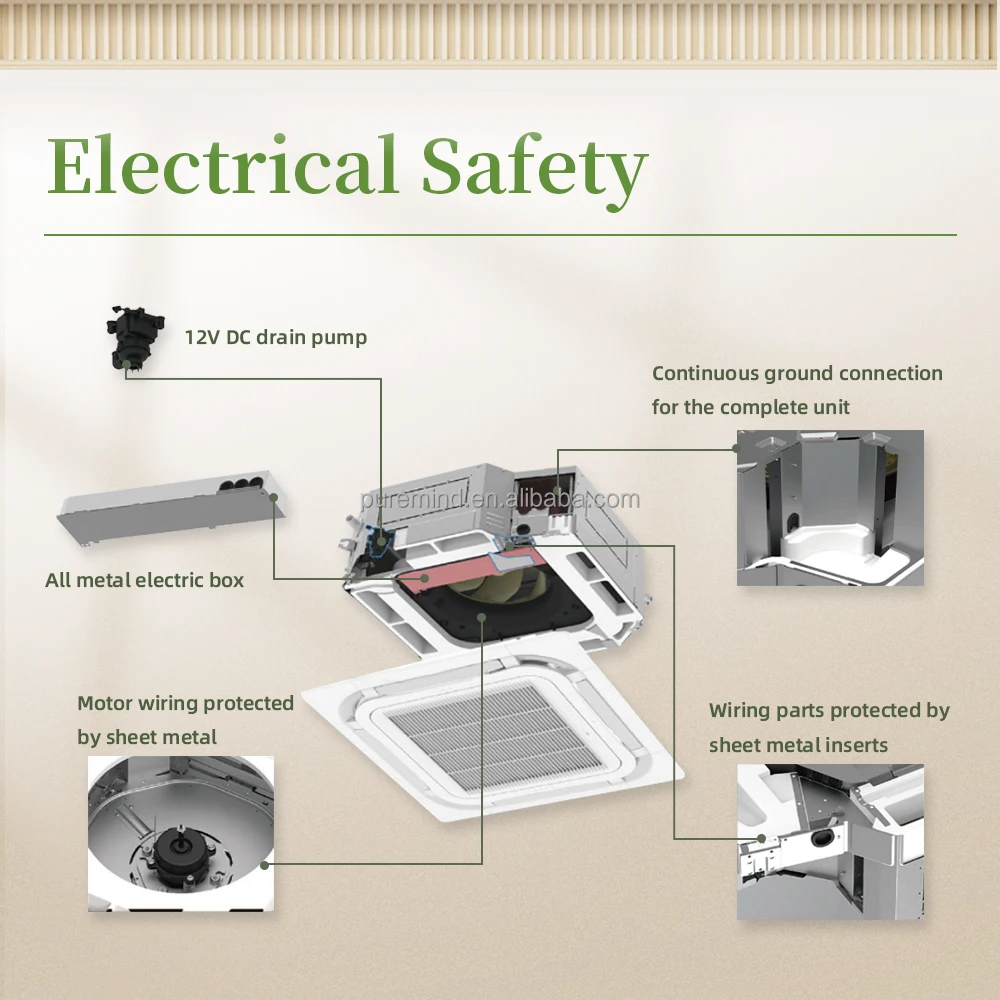 Electrical Safety

12V DC drain pump

Continuous ground connection for the complete unit

puremind.en.alibaba.com

All metal electric box

Motor wiring protected by sheet metal

Wiring parts protected by sheet metal inserts