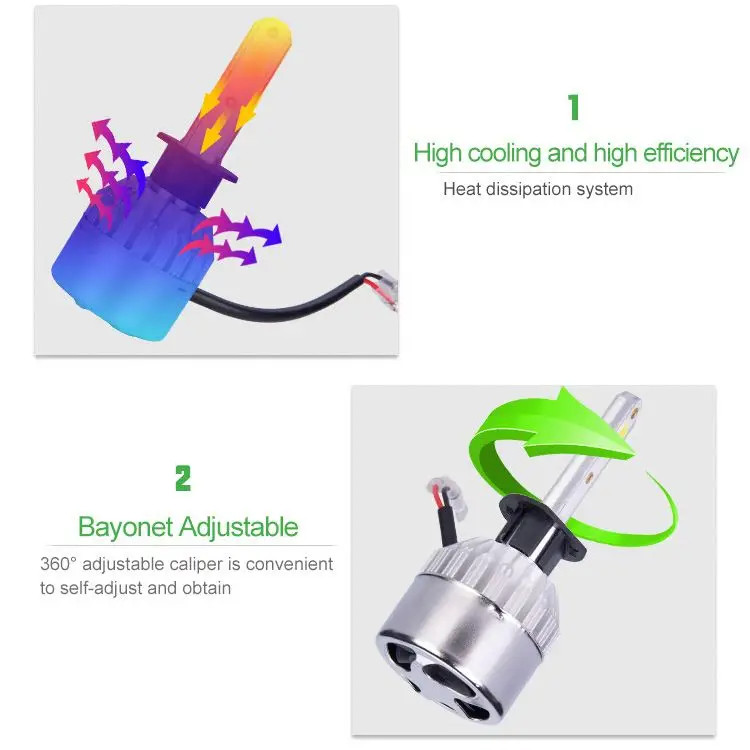 1

High cooling and high efficiency

Heat dissipation system

2

Bayonet Adjustable

360° adjustable caliper is convenient to self-adjust and obtain