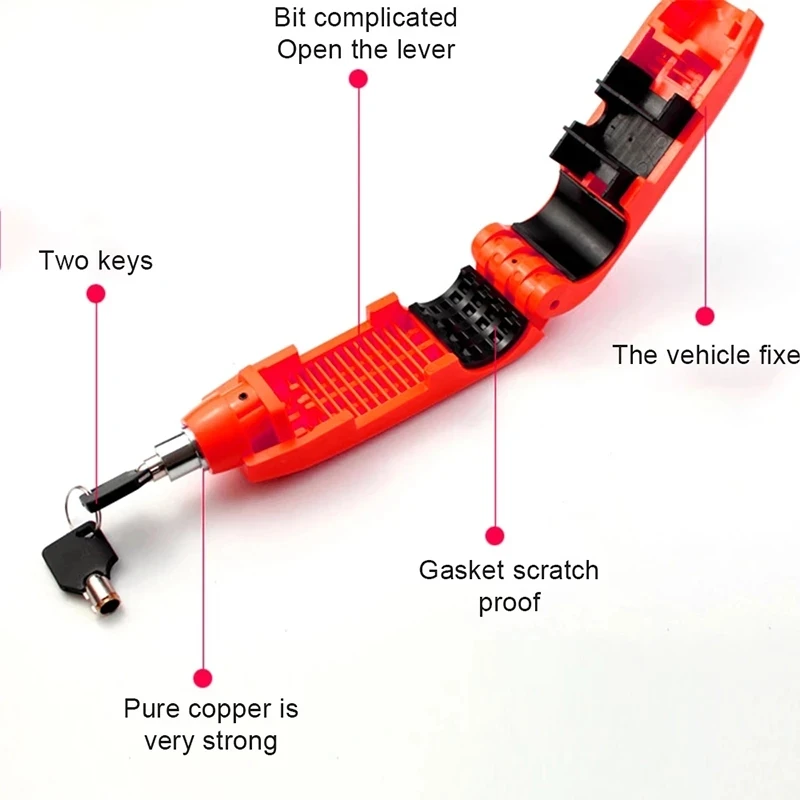 Bit complicated
Open the lever

Two keys

The vehicle fixe

Gasket scratch
proof

Pure copper is
very strong