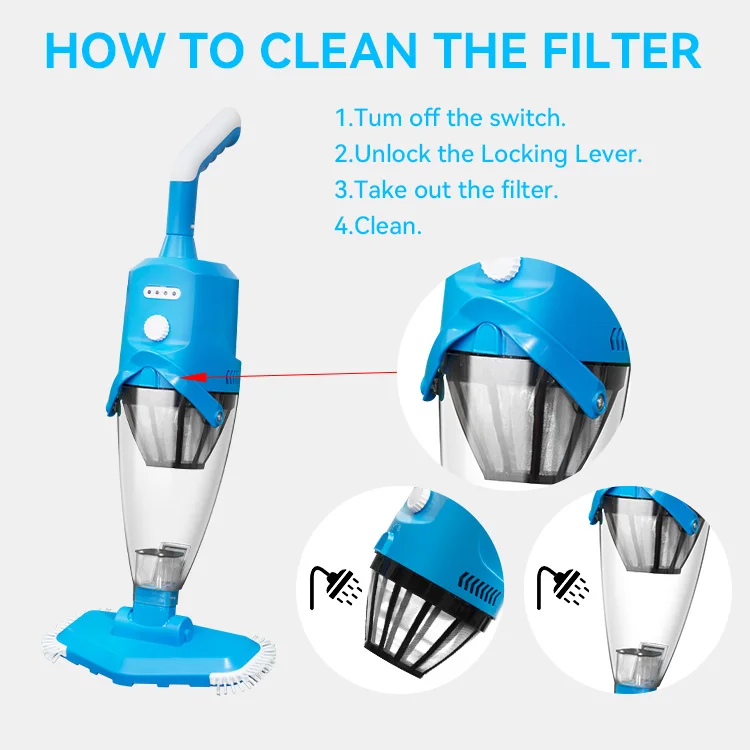 HOW TO CLEAN THE FILTER

1.Tum off the switch.
2.Unlock the Locking Lever.
3.Take out the filter.
4.Clean.