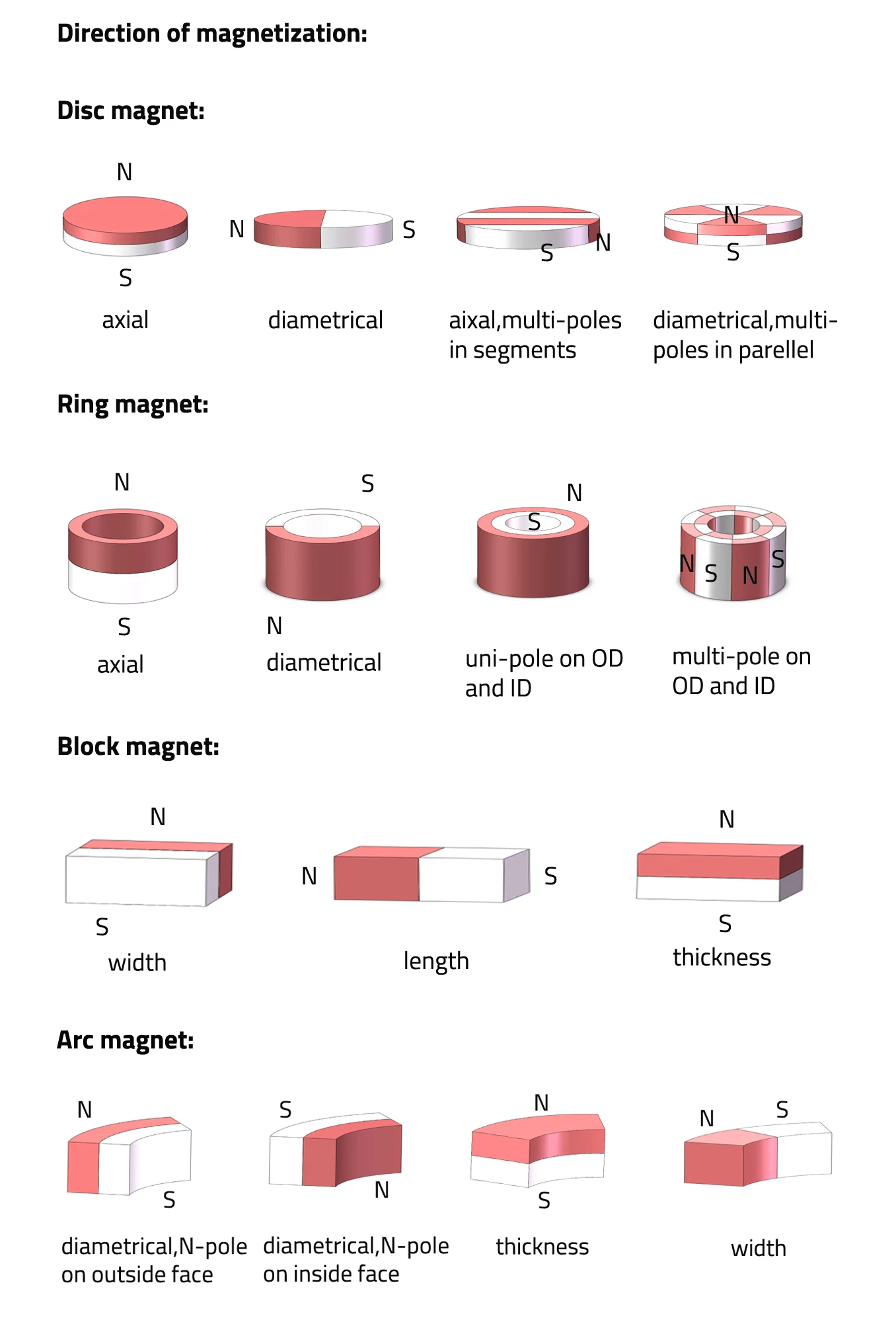 Direction of magnetization:

Disc magnet:

N

S

axial

N S

diametrical

S N

aixal,multi-poles in segments

N S

diametrical,multi-poles in parellel

Ring magnet:

N

S

axial

S

N

diametrical

N S

uni-pole on OD and ID

N S N S

multi-pole on OD and ID

Block magnet:

N

S

width

N S

length

N

S

thickness

Arc magnet:

N

S

diametrical,N-pole on outside face

S

N

diametrical,N-pole on inside face

N

S

thickness

N S

width