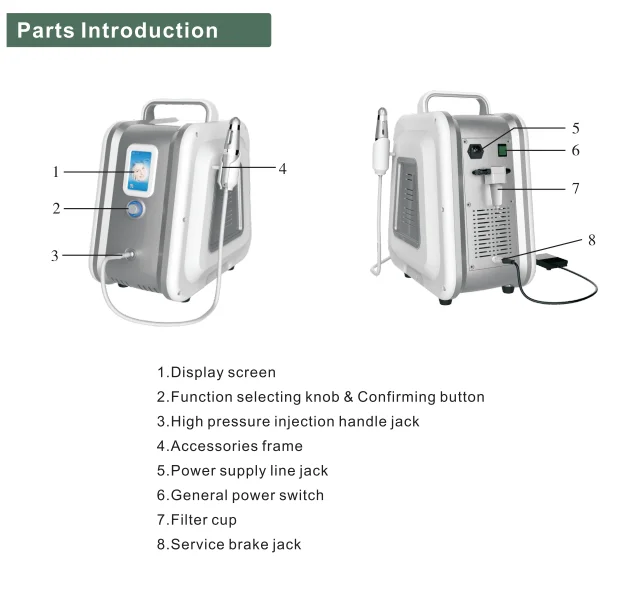 Parts Introduction

1
2
3
4

5
6
7
8

1.Display screen
2.Function selecting knob & Confirming button
3.High pressure injection handle jack
4.Accessories frame
5.Power supply line jack
6.General power switch
7.Filter cup
8.Service brake jack