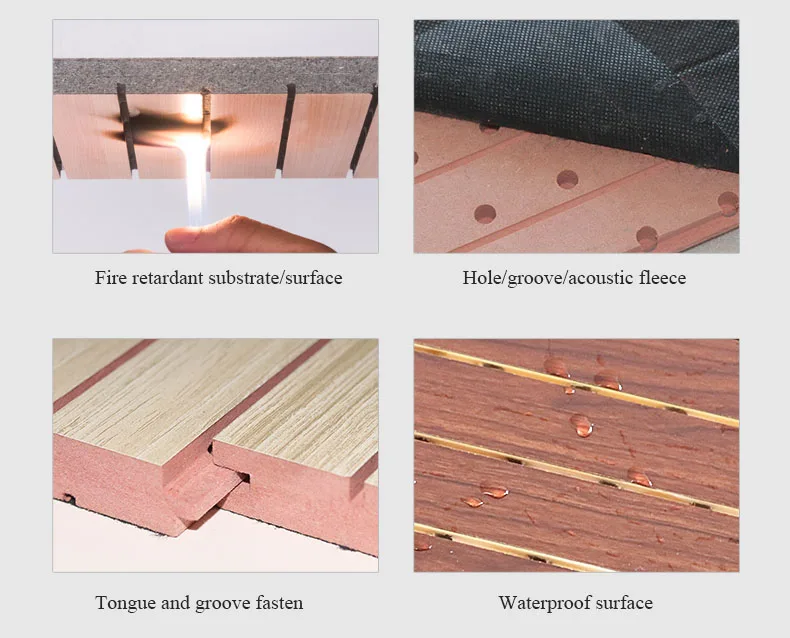 Fire retardant substrate/surface

Hole/groove/acoustic fleece

Tongue and groove fasten

Waterproof surface