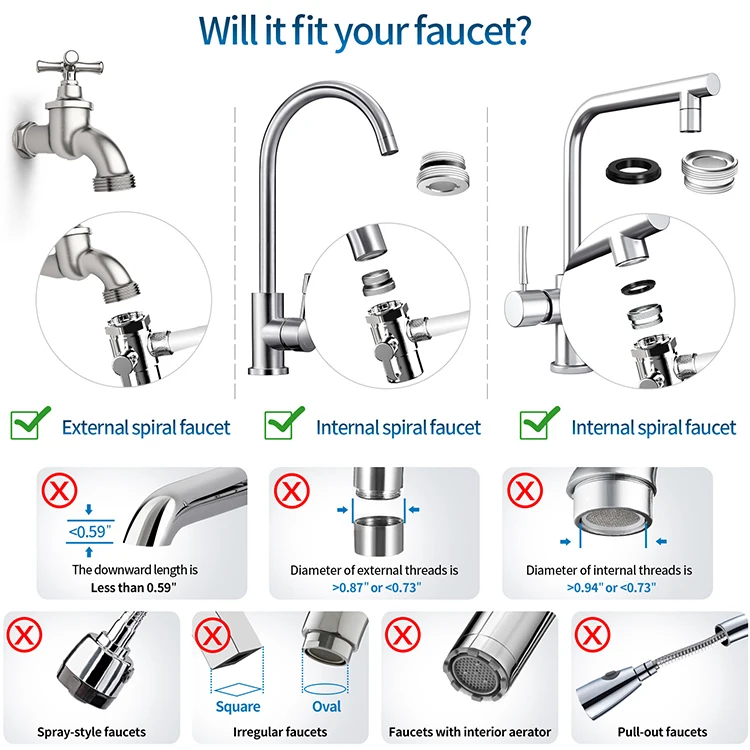 Will it fit your faucet?

External spiral faucet

Internal spiral faucet

Internal spiral faucet

<0.59"

The downward length is Less than 0.59"

Diameter of external threads is >0.87" or <0.73"

Diameter of internal threads is >0.94" or <0.73"

Spray-style faucets

Square

Oval

Irregular faucets

Faucets with interior aerator

Pull-out faucets