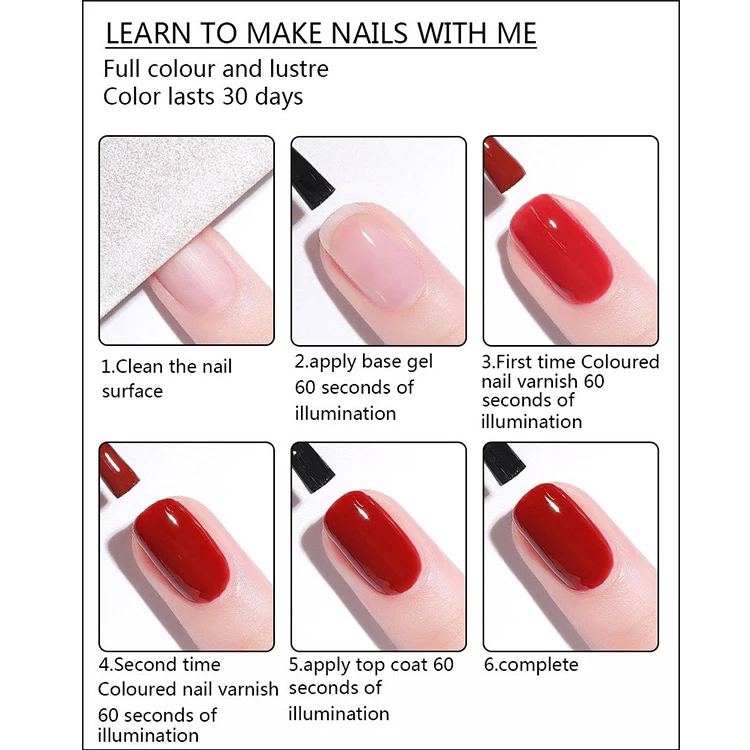 LEARN TO MAKE NAILS WITH ME

Full colour and lustre
Color lasts 30 days

1.Clean the nail surface

2.apply base gel 60 seconds of illumination

3.First time Coloured nail varnish 60 seconds of illumination

4.Second time Coloured nail varnish 60 seconds of illumination

5.apply top coat 60 seconds of illumination

6.complete