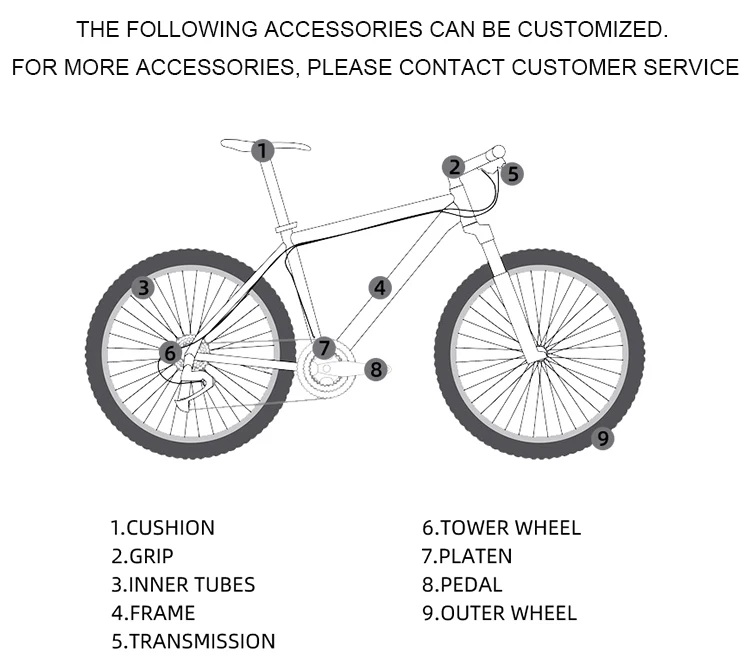 THE FOLLOWING ACCESSORIES CAN BE CUSTOMIZED.
FOR MORE ACCESSORIES, PLEASE CONTACT CUSTOMER SERVICE

1
2
5
3
4
6
7
8
9

1.CUSHION
2.GRIP
3.INNER TUBES
4.FRAME
5.TRANSMISSION

6.TOWER WHEEL
7.PLATEN
8.PEDAL
9.OUTER WHEEL