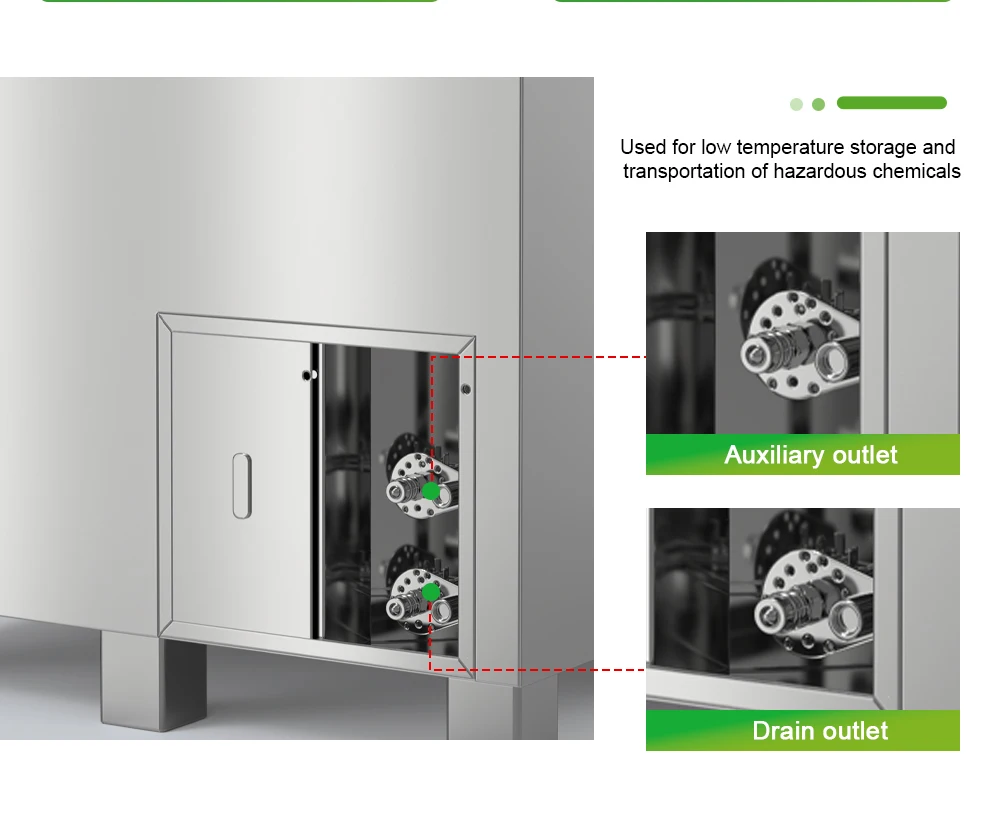 Used for low temperature storage and transportation of hazardous chemicals

Auxiliary outlet

Drain outlet