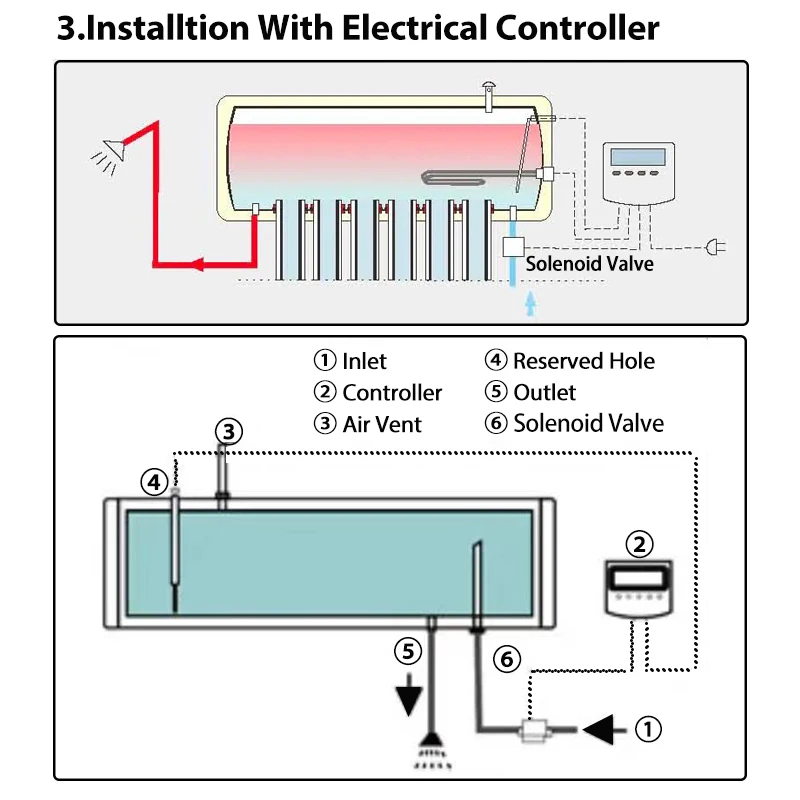 3.Installtion With Electrical Controller

Solenoid Valve

① Inlet
② Controller
③ Air Vent

④ Reserved Hole
⑤ Outlet
⑥ Solenoid Valve

③
④
②
⑤
⑥
①