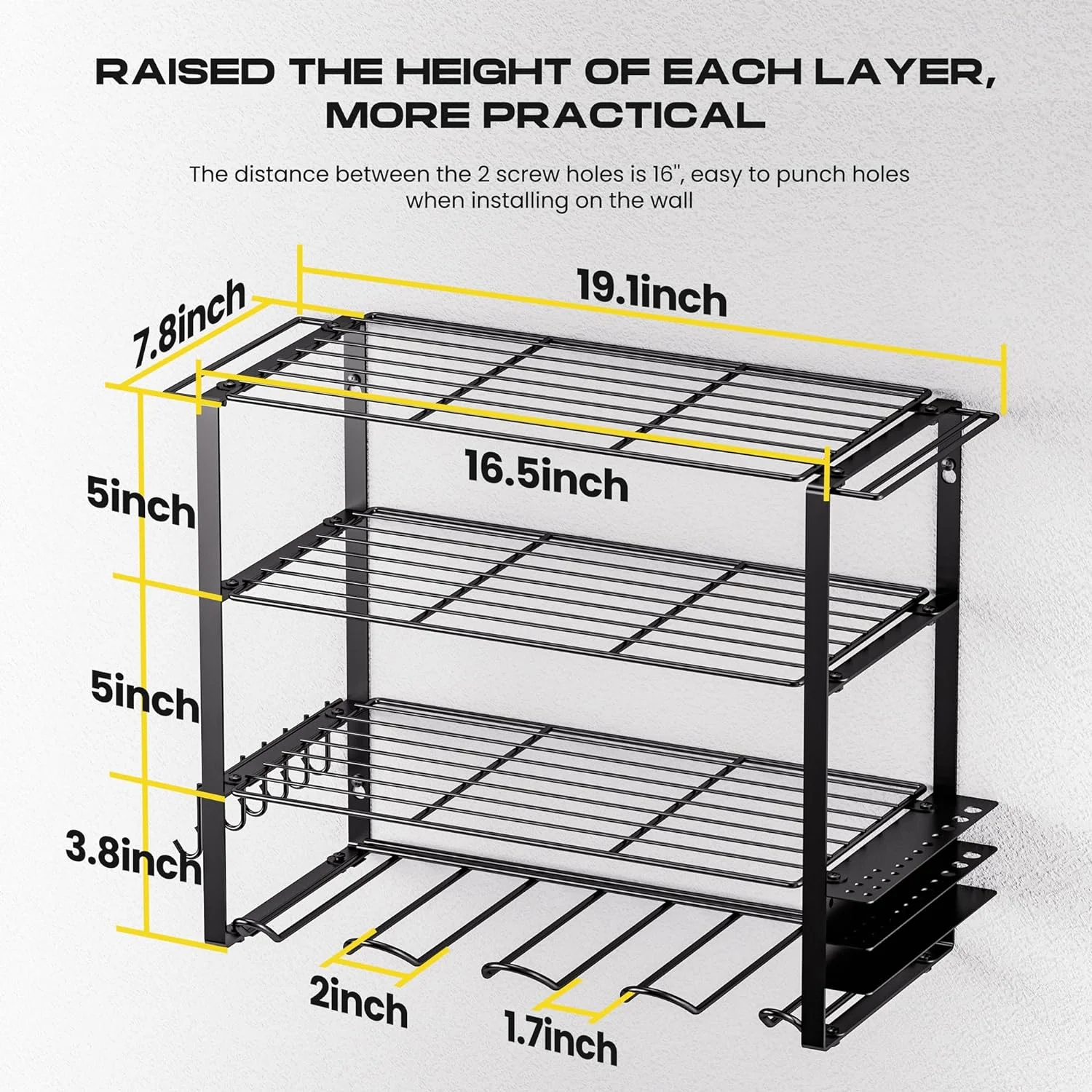 RAISED THE HEIGHT OF EACH LAYER, MORE PRACTICAL

The distance between the 2 screw holes is 16", easy to punch holes when installing on the wall

7.8inch

19.1inch

16.5inch

5inch

5inch

3.8inch

2inch

1.7inch