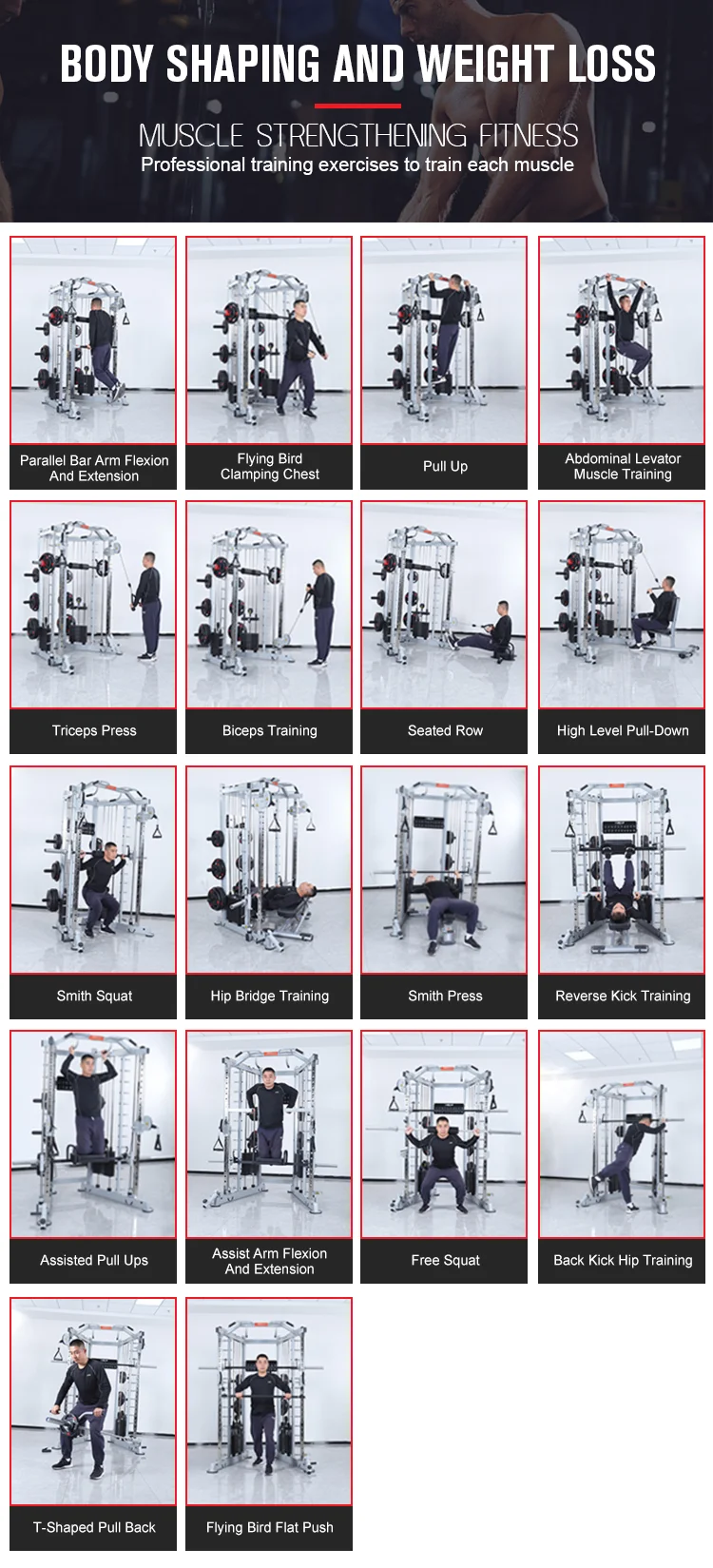 BODY SHAPING AND WEIGHT LOSS

MUSCLE STRENGTHENING FITNESS
Professional training exercises to train each muscle

Parallel Bar Arm Flexion And Extension

Flying Bird Clamping Chest

Pull Up

Abdominal Levator Muscle Training

Triceps Press

Biceps Training

Seated Row

High Level Pull-Down

Smith Squat

Hip Bridge Training

Smith Press

Reverse Kick Training

Assisted Pull Ups

Assist Arm Flexion And Extension

Free Squat

Back Kick Hip Training

T-Shaped Pull Back

Flying Bird Flat Push