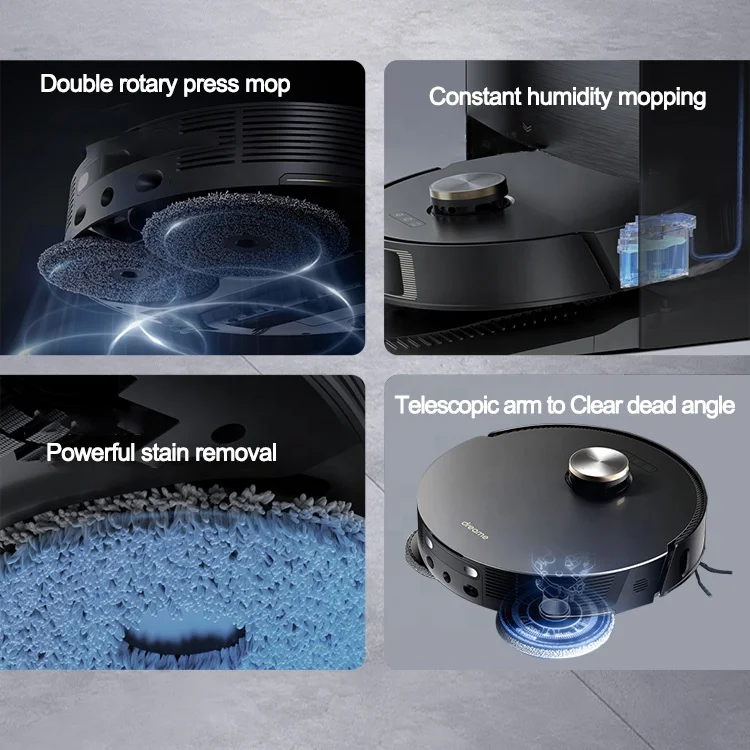 Double rotary press mop

Constant humidity mopping

Powerful stain removal

Telescopic arm to Clear dead angle

dreame