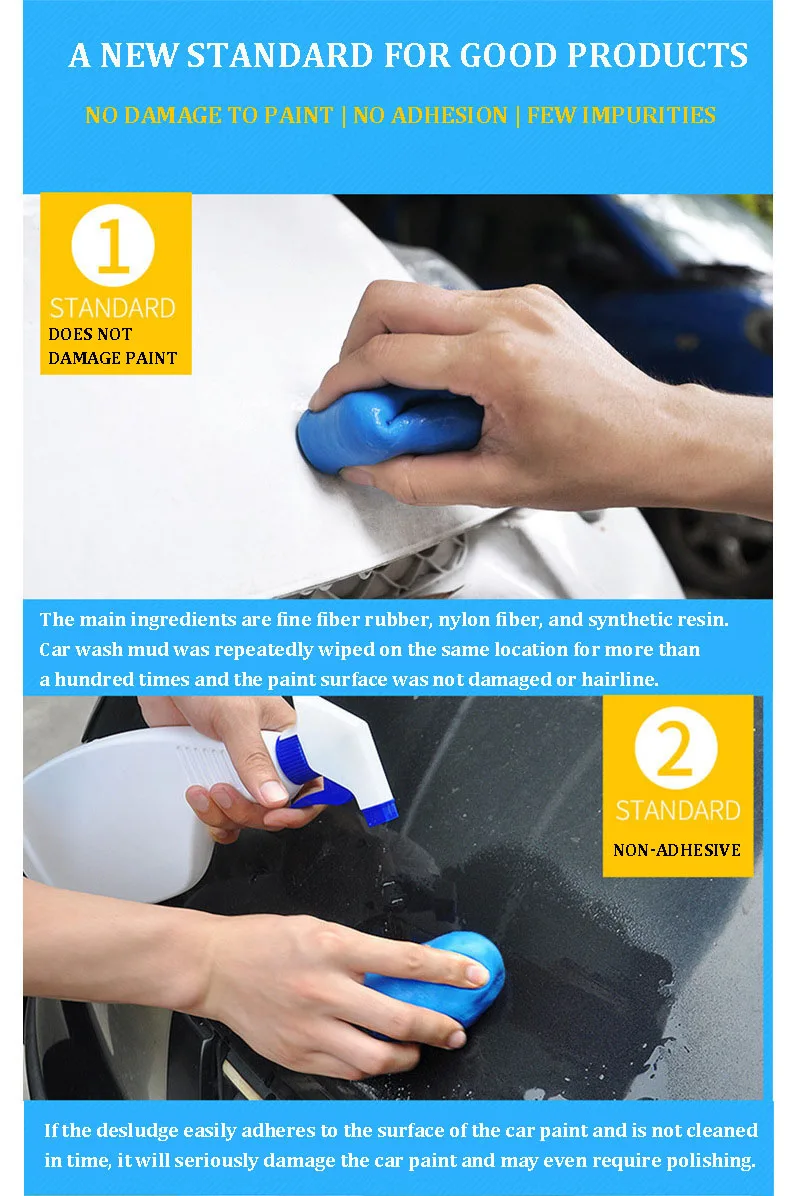 A NEW STANDARD FOR GOOD PRODUCTS

NO DAMAGE TO PAINT | NO ADHESION | FEW IMPURITIES

1
STANDARD
DOES NOT DAMAGE PAINT

The main ingredients are fine fiber rubber, nylon fiber, and synthetic resin. Car wash mud was repeatedly wiped on the same location for more than a hundred times and the paint surface was not damaged or hairline.

2
STANDARD
NON-ADHESIVE

If the desludge easily adheres to the surface of the car paint and is not cleaned in time, it will seriously damage the car paint and may even require polishing.