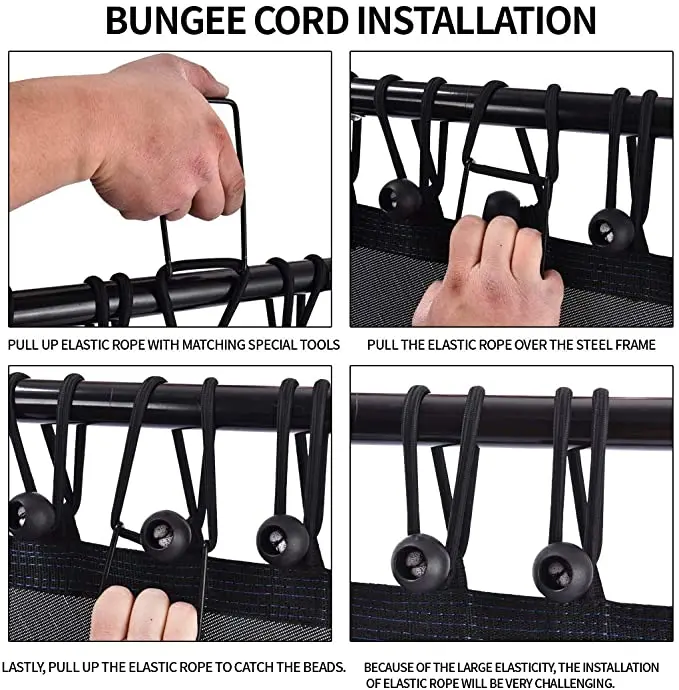 BUNGEE CORD INSTALLATION

PULL UP ELASTIC ROPE WITH MATCHING SPECIAL TOOLS

PULL THE ELASTIC ROPE OVER THE STEEL FRAME

LASTLY, PULL UP THE ELASTIC ROPE TO CATCH THE BEADS.

BECAUSE OF THE LARGE ELASTICITY, THE INSTALLATION OF ELASTIC ROPE WILL BE VERY CHALLENGING.