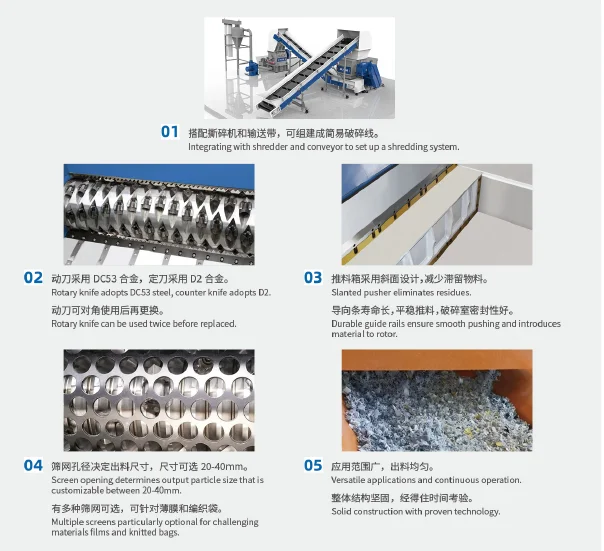 01 搭配撕碎机和输送带，可组建成简易破碎线。
Integrating with shredder and conveyor to set up a shredding system.

02 动刀采用 DC53 合金，定刀采用 D2 合金。
Rotary knife adopts DC53 steel, counter knife adopts D2.

动刀可对角使用后再更换。
Rotary knife can be used twice before replaced.

03 推料箱采用斜面设计，减少滞留物料。
Slanted pusher eliminates residues.

导向条寿命长，平稳推料，破碎室密封性好。
Durable guide rails ensure smooth pushing and introduces material to rotor.

04 筛网孔径决定出料尺寸，尺寸可选 20-40mm。
Screen opening determines output particle size that is customizable between 20-40mm.

有多种筛网可选，可针对薄膜和编织袋。
Multiple screens particularly optional for challenging materials films and knitted bags.

05 应用范围广，出料均匀。
Versatile applications and continuous operation.

整体结构坚固，经得住时间考验。
Solid construction with proven technology.