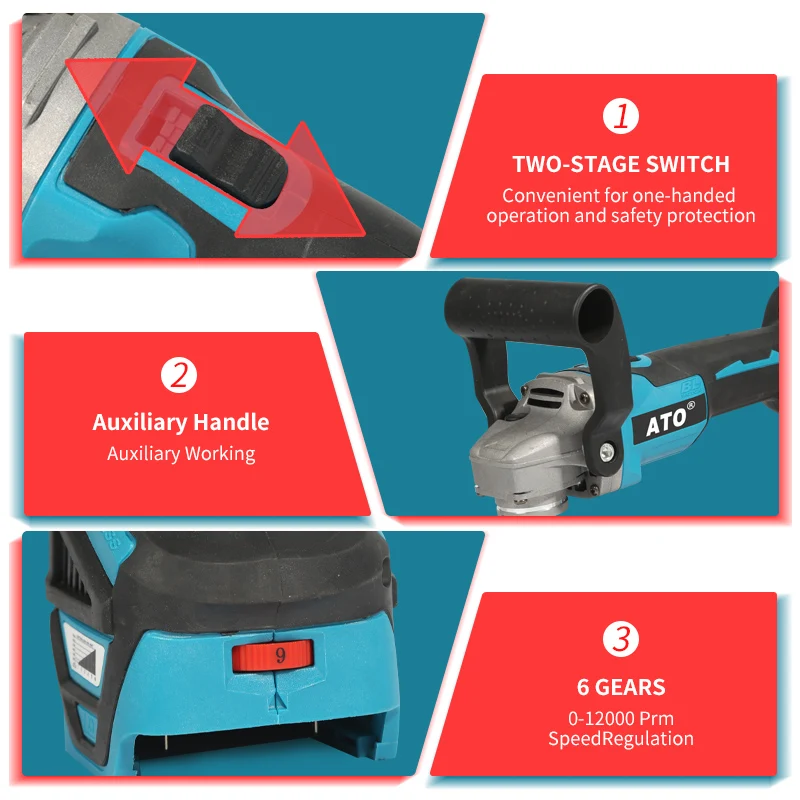 1

TWO-STAGE SWITCH

Convenient for one-handed operation and safety protection

2

Auxiliary Handle

Auxiliary Working

ATO®

9

3

6 GEARS

0-12000 Prm SpeedRegulation