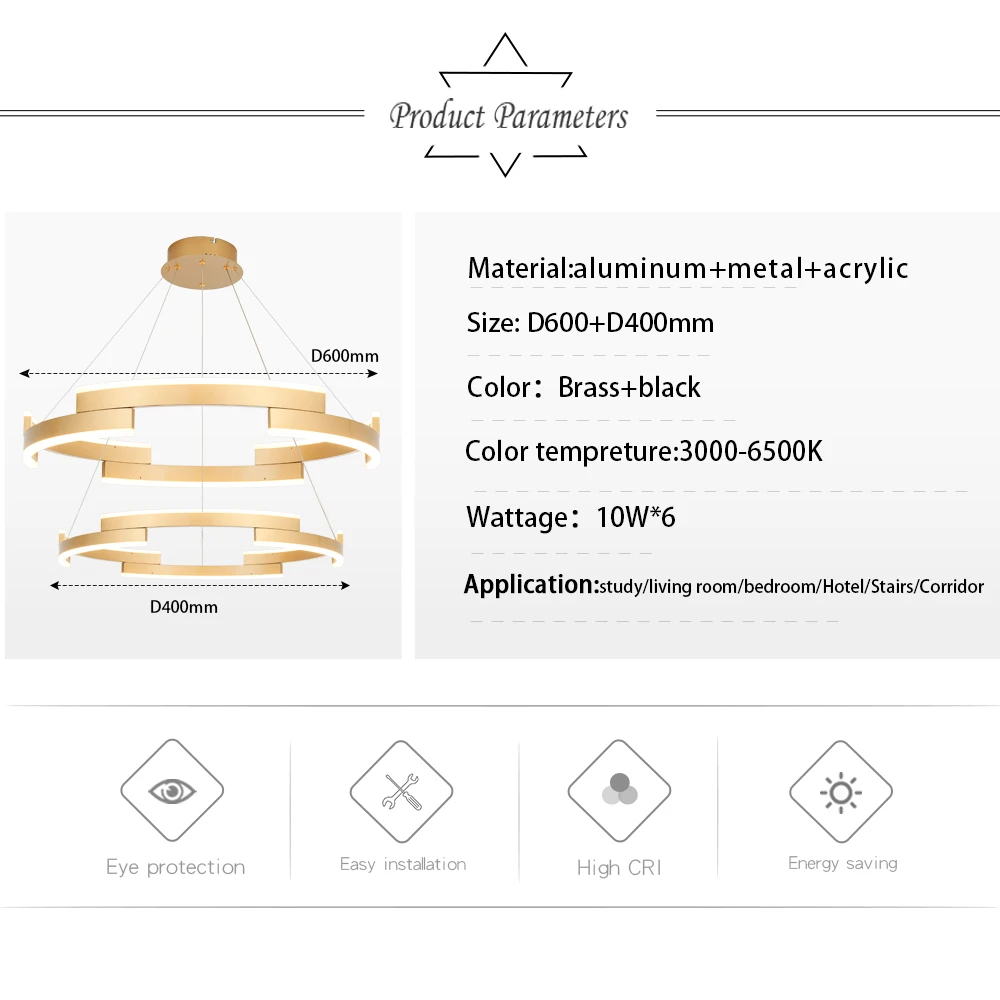 Product Parameters

D600mm

D400mm

Material:aluminum+metal+acrylic

Size: D600+D400mm

Color：Brass+black

Color tempreture:3000-6500K

Wattage：10W*6

Application:study/living room/bedroom/Hotel/Stairs/Corridor

Eye protection

Easy installation

High CRI

Energy saving