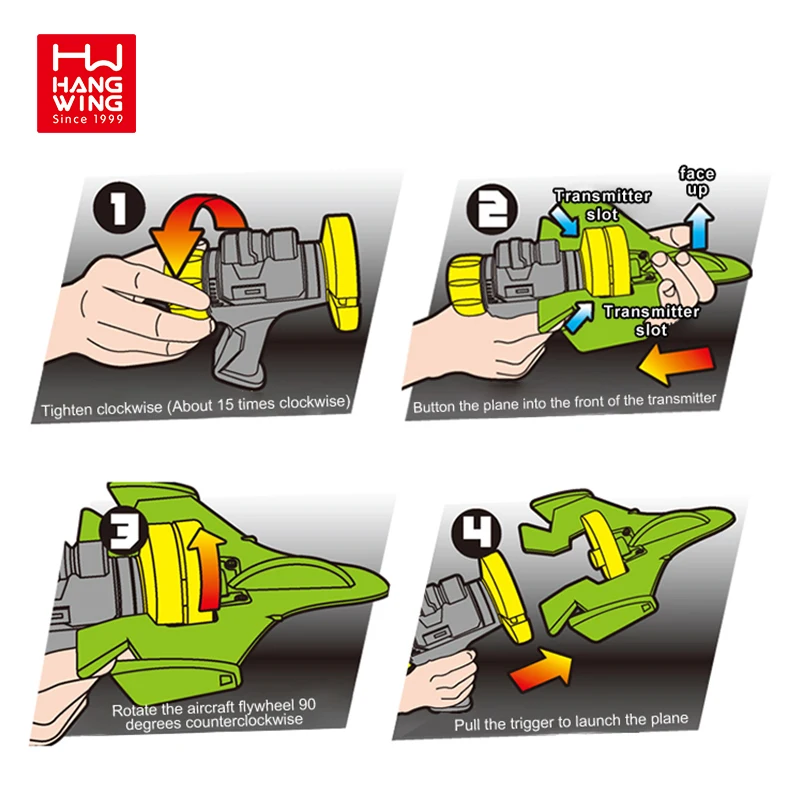 HW
HANG WING
Since 1999

1
Tighten clockwise (About 15 times clockwise)

2
Transmitter slot
face up
Transmitter slot
Button the plane into the front of the transmitter

3
Rotate the aircraft flywheel 90 degrees counterclockwise

4
Pull the trigger to launch the plane