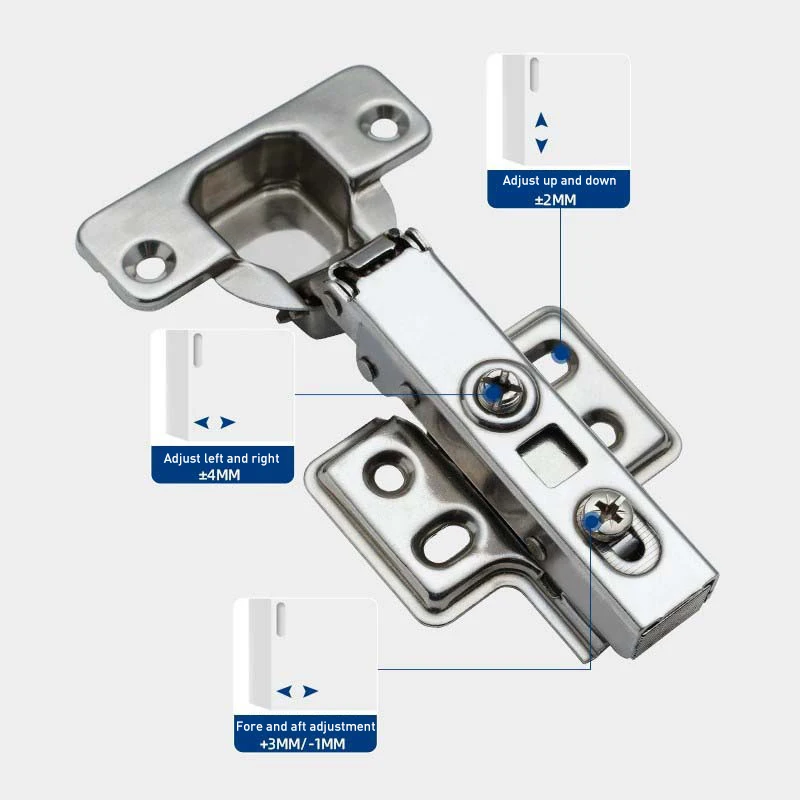 Adjust up and down
±2MM

Adjust left and right
±4MM

Fore and aft adjustment
+3MM/-1MM