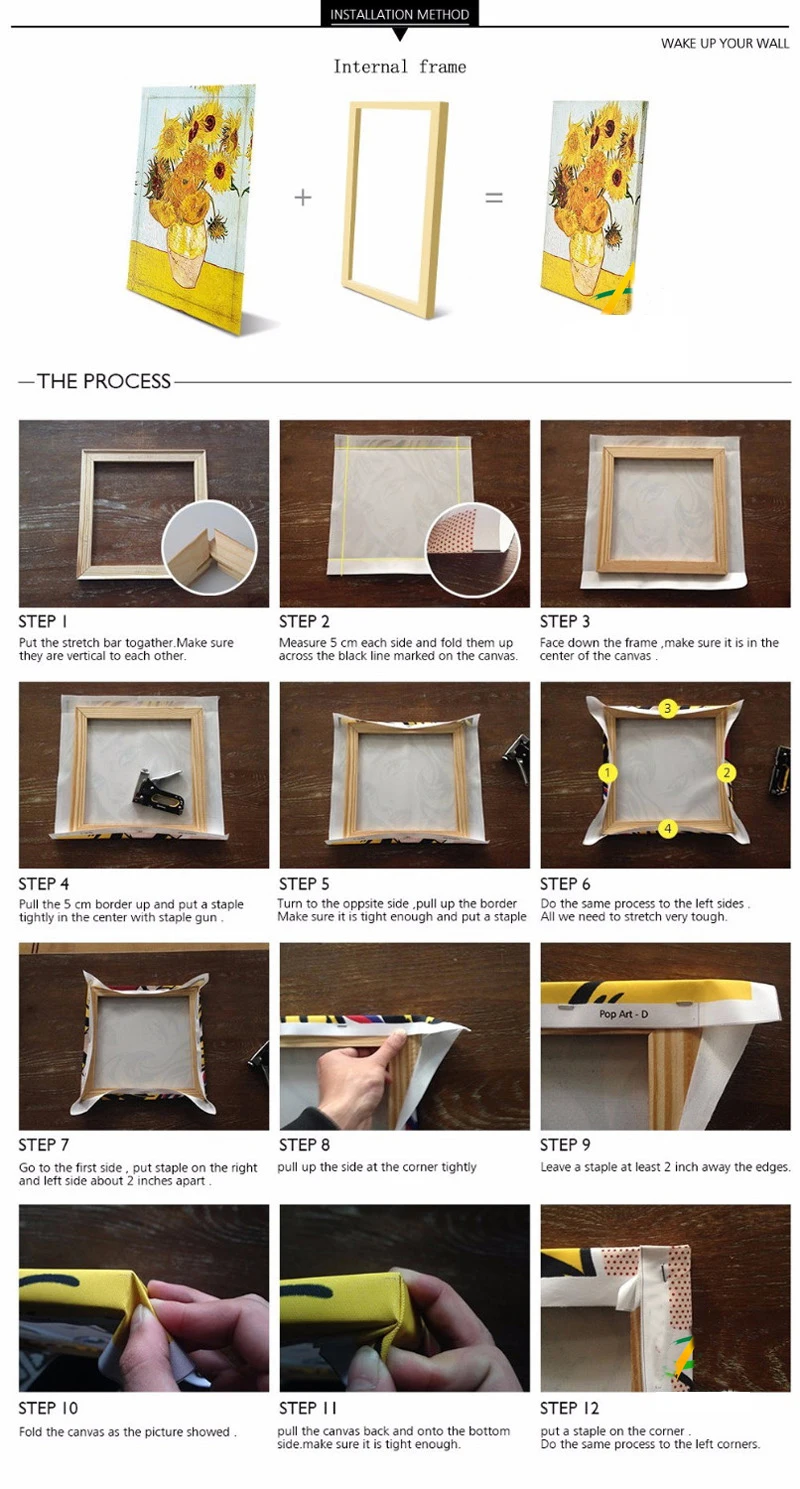 INSTALLATION METHOD

WAKE UP YOUR WALL

Internal frame

+

=

THE PROCESS

STEP 1
Put the stretch bar togather.Make sure they are vertical to each other.

STEP 2
Measure 5 cm each side and fold them up across the black line marked on the canvas.

STEP 3
Face down the frame ,make sure it is in the center of the canvas .

STEP 4
Pull the 5 cm border up and put a staple tightly in the center with staple gun .

STEP 5
Turn to the oppsite side ,pull up the border Make sure it is tight enough and put a staple

3
1
2
4

STEP 6
Do the same process to the left sides . All we need to stretch very tough.

STEP 7
Go to the first side , put staple on the right and left side about 2 inches apart .

STEP 8
pull up the side at the corner tightly

Pop Art - D

STEP 9
Leave a staple at least 2 inch away the edges.

STEP 10
Fold the canvas as the picture showed .

STEP 11
pull the canvas back and onto the bottom side.make sure it is tight enough.

STEP 12
put a staple on the corner . Do the same process to the left corners.