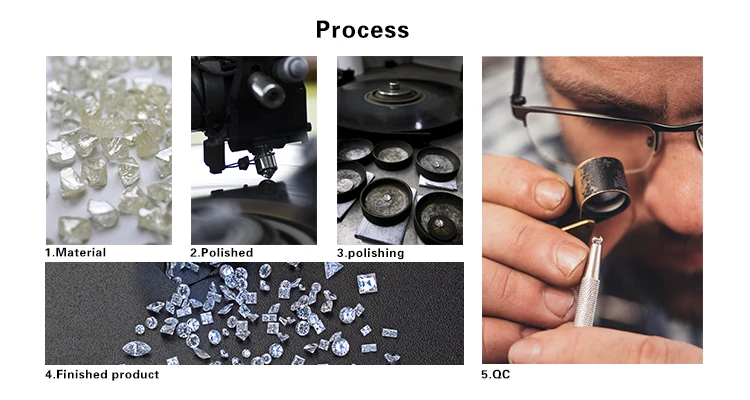 Process

1.Material

2.Polished

3.polishing

4.Finished product

5.QC