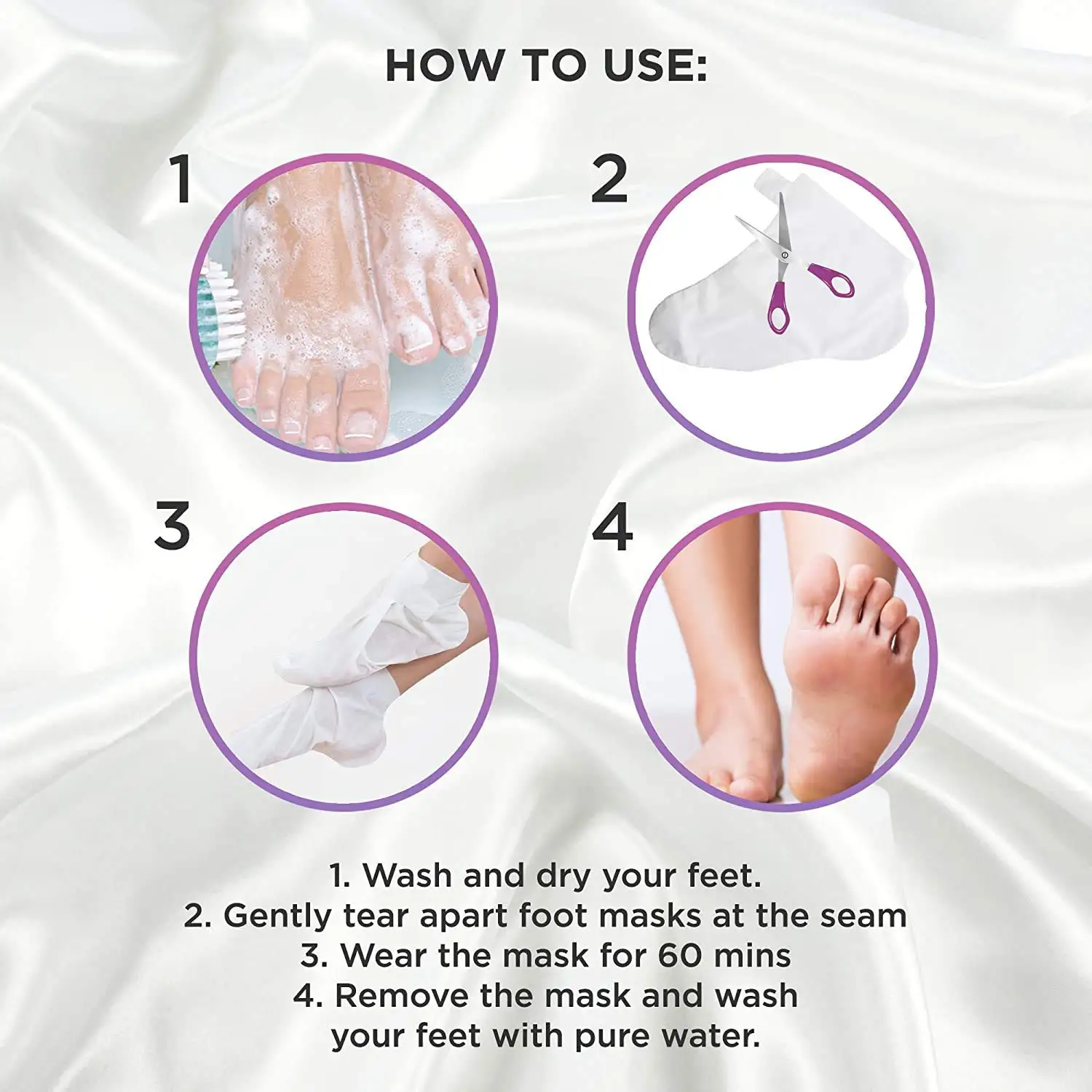 HOW TO USE:

1

2

3

4

1. Wash and dry your feet.
2. Gently tear apart foot masks at the seam
3. Wear the mask for 60 mins
4. Remove the mask and wash your feet with pure water.