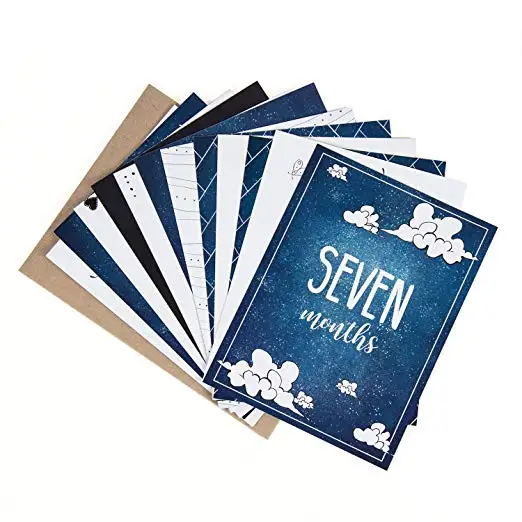 SEVEN
months