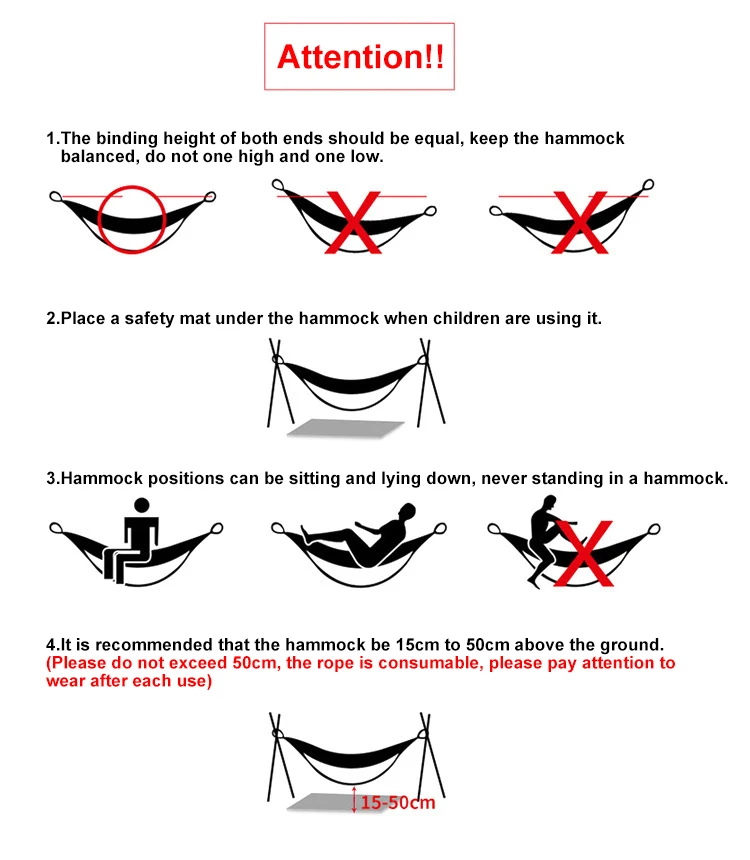 Attention!!

1.The binding height of both ends should be equal, keep the hammock balanced, do not one high and one low.

2.Place a safety mat under the hammock when children are using it.

3.Hammock positions can be sitting and lying down, never standing in a hammock.

4.It is recommended that the hammock be 15cm to 50cm above the ground. (Please do not exceed 50cm, the rope is consumable, please pay attention to wear after each use)

15-50cm