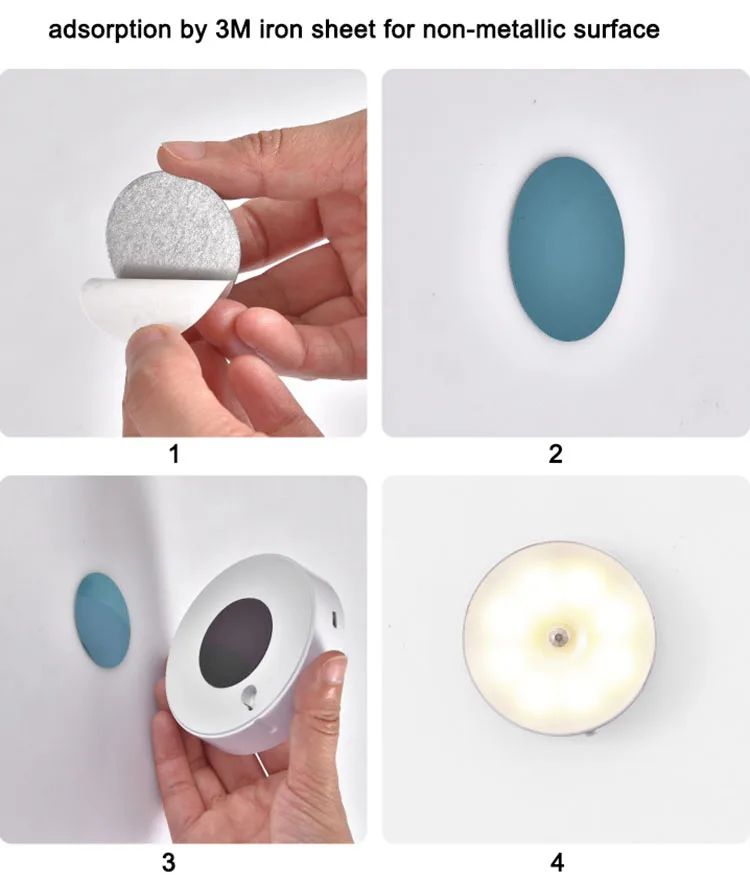 adsorption by 3M iron sheet for non-metallic surface

1

2

3

4