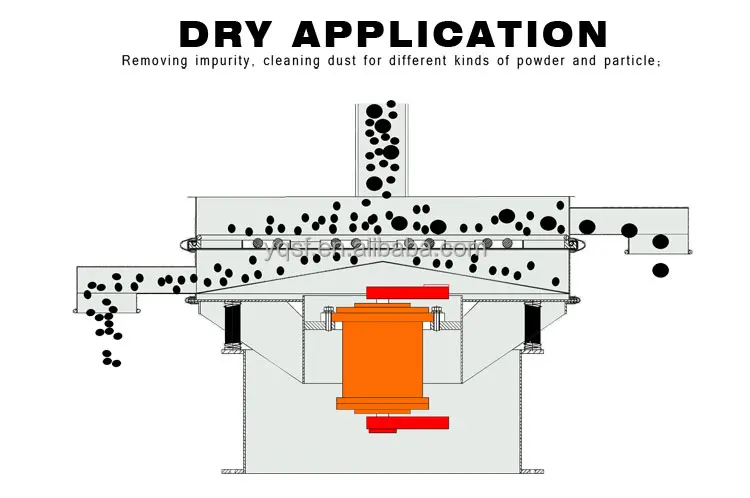 DRY APPLICATION

Removing impurity, cleaning dust for different kinds of powder and particle;

yqsf.en.alibaba.com