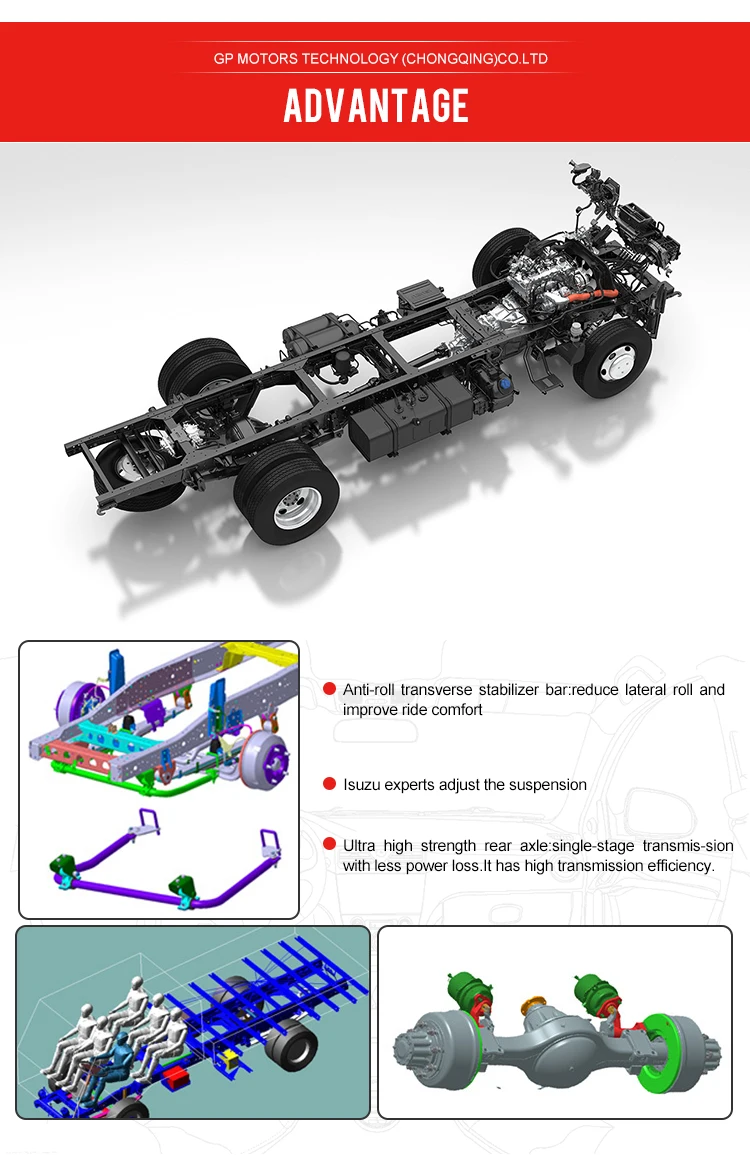 GP MOTORS TECHNOLOGY (CHONGQING)CO.LTD

ADVANTAGE

Anti-roll transverse stabilizer bar:reduce lateral roll and improve ride comfort

Isuzu experts adjust the suspension

Ultra high strength rear axle:single-stage transmis-sion with less power loss.It has high transmission efficiency.