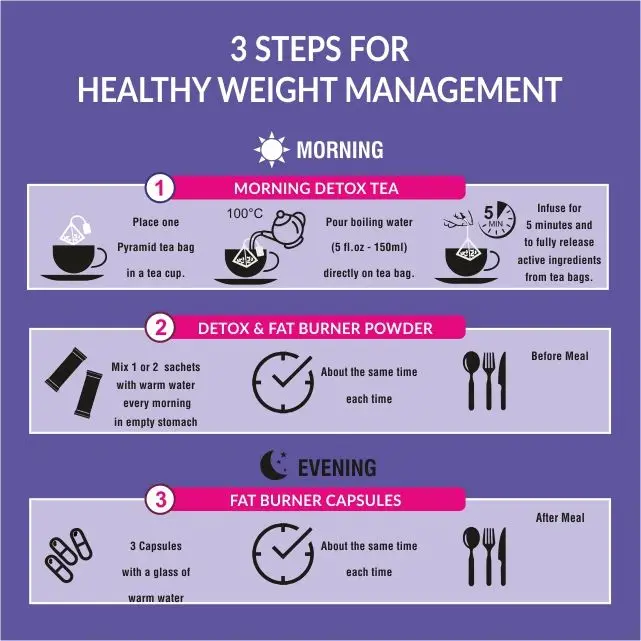 3 STEPS FOR
HEALTHY WEIGHT MANAGEMENT

MORNING

1 MORNING DETOX TEA

Place one Pyramid tea bag in a tea cup.

100°C

Pour boiling water (5 fl.oz - 150ml) directly on tea bag.

5 MIN

Infuse for 5 minutes and to fully release active ingredients from tea bags.

2 DETOX & FAT BURNER POWDER

Mix 1 or 2 sachets with warm water every morning in empty stomach

About the same time each time

Before Meal

EVENING

3 FAT BURNER CAPSULES

3 Capsules with a glass of warm water

About the same time each time

After Meal