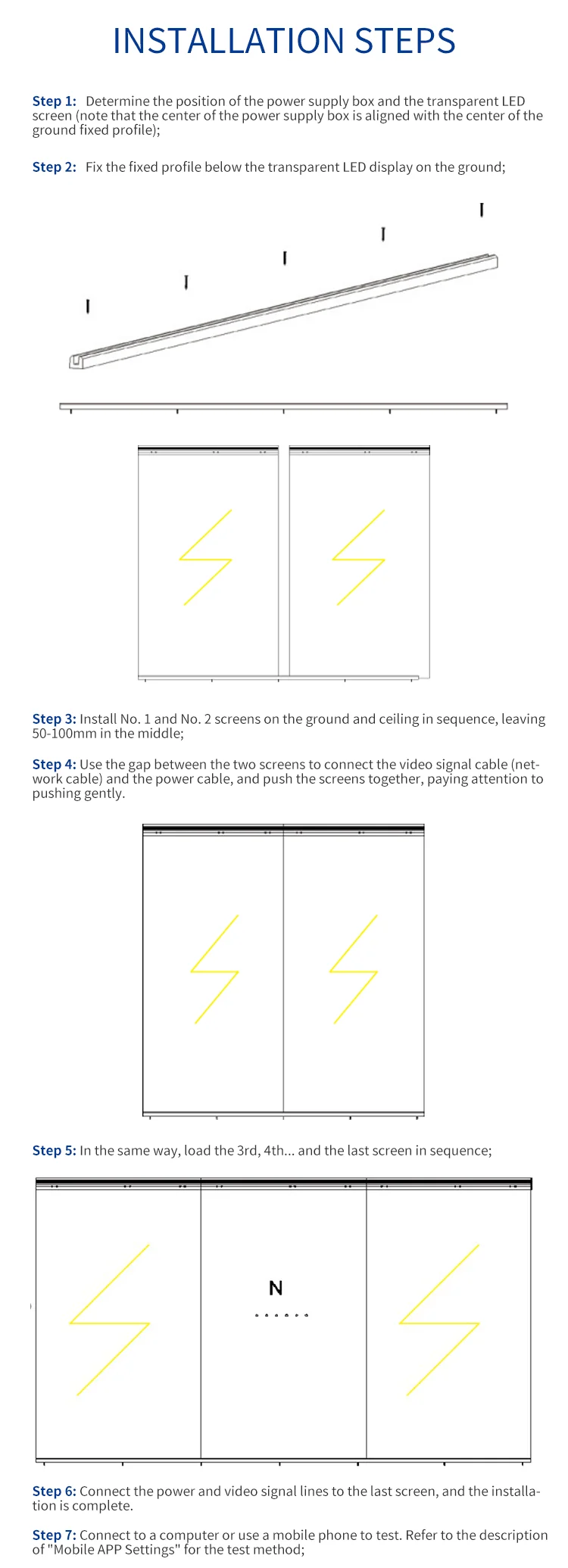 INSTALLATION STEPS

Step 1: Determine the position of the power supply box and the transparent LED screen (note that the center of the power supply box is aligned with the center of the ground fixed profile);

Step 2: Fix the fixed profile below the transparent LED display on the ground;

Step 3: Install No. 1 and No. 2 screens on the ground and ceiling in sequence, leaving 50-100mm in the middle;

Step 4: Use the gap between the two screens to connect the video signal cable (network cable) and the power cable, and push the screens together, paying attention to pushing gently.

Step 5: In the same way, load the 3rd, 4th... and the last screen in sequence;

N
......

Step 6: Connect the power and video signal lines to the last screen, and the installation is complete.

Step 7: Connect to a computer or use a mobile phone to test. Refer to the description of "Mobile APP Settings" for the test method;