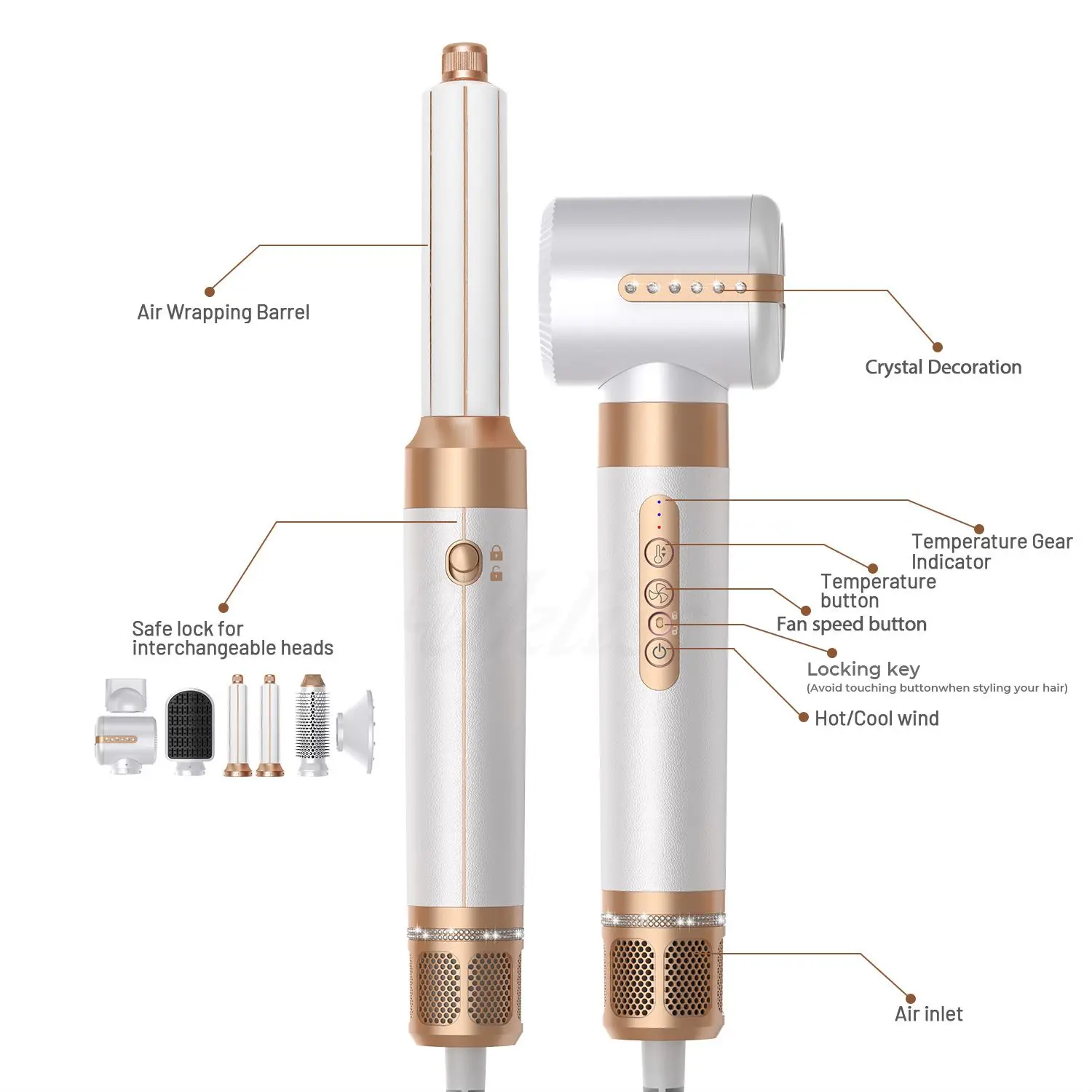 Air Wrapping Barrel

Crystal Decoration

Safe lock for interchangeable heads

Temperature Gear Indicator

Temperature button

Fan speed button

Locking key
(Avoid touching buttonwhen styling your hair)

Hot/Cool wind

Air inlet