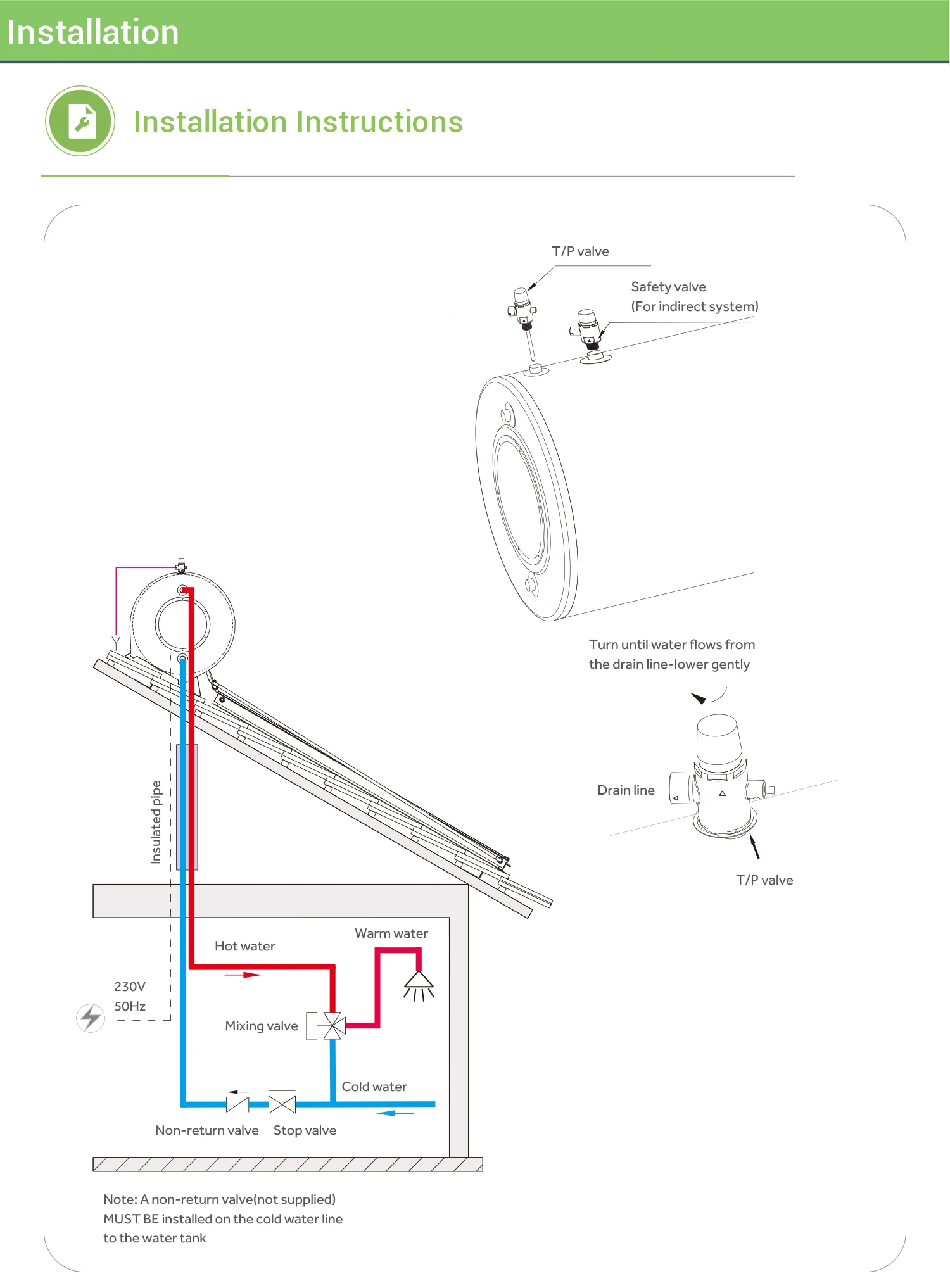 Installation

Installation Instructions

T/P valve

Safety valve
(For indirect system)

Turn until water flows from the drain line-lower gently

Drain line

T/P valve

Insulated pipe

Hot water

Warm water

230V
50Hz

Mixing valve

Cold water

Non-return valve

Stop valve

Note: A non-return valve(not supplied) MUST BE installed on the cold water line to the water tank