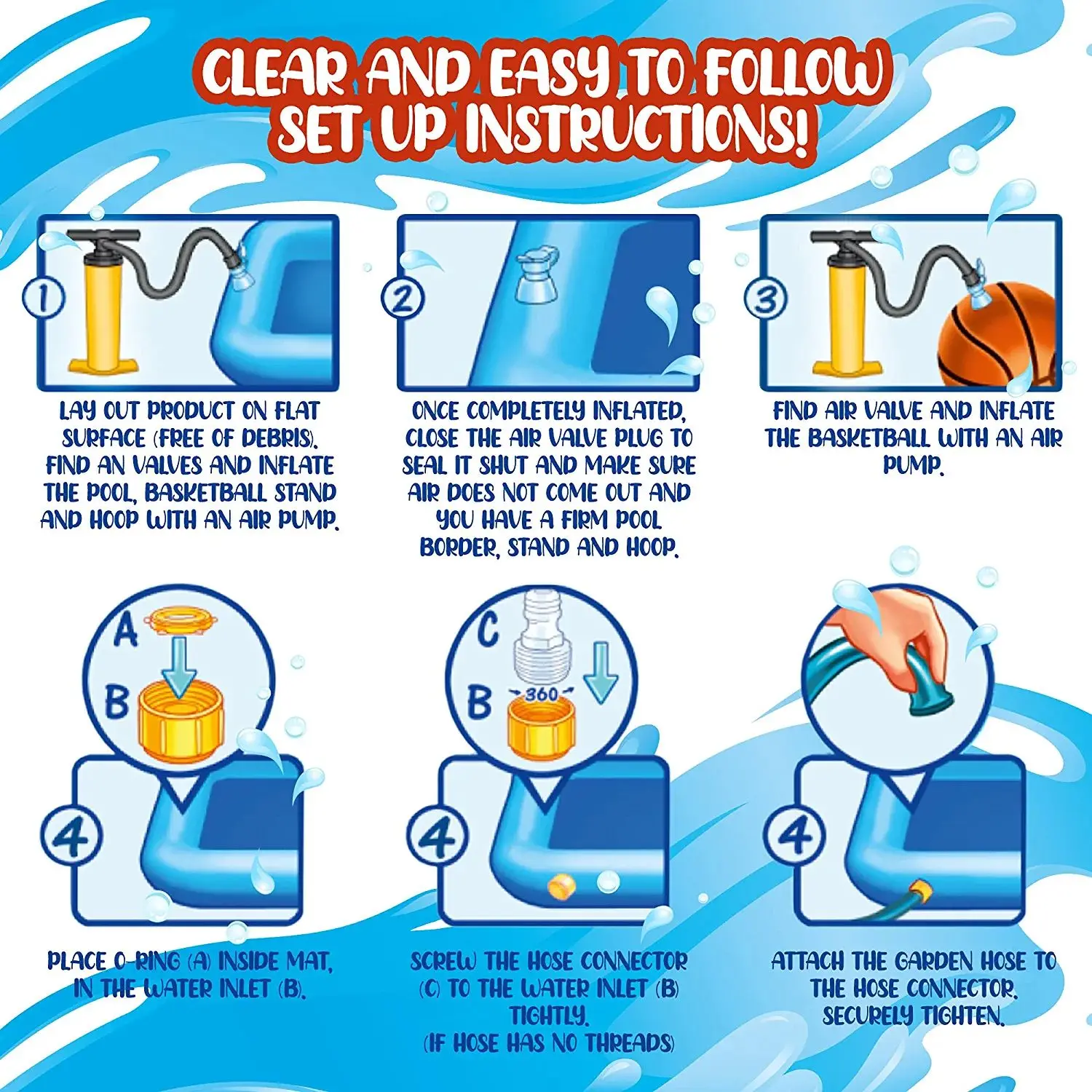 CLEAR AND EASY TO FOLLOW SET UP INSTRUCTIONS!

1

LAY OUT PRODUCT ON FLAT SURFACE (FREE OF DEBRIS). FIND AN VALVES AND INFLATE THE POOL, BASKETBALL STAND AND HOOP WITH AN AIR PUMP.

2

ONCE COMPLETELY INFLATED, CLOSE THE AIR VALVE PLUG TO SEAL IT SHUT AND MAKE SURE AIR DOES NOT COME OUT AND YOU HAVE A FIRM POOL BORDER, STAND AND HOOP.

3

FIND AIR VALVE AND INFLATE THE BASKETBALL WITH AN AIR PUMP.

A

B

4

PLACE O-RING (A) INSIDE MAT, IN THE WATER INLET (B).

C

B

360

4

SCREW THE HOSE CONNECTOR (C) TO THE WATER INLET (B) TIGHTLY. (IF HOSE HAS NO THREADS)

4

ATTACH THE GARDEN HOSE TO THE HOSE CONNECTOR. SECURELY TIGHTEN.