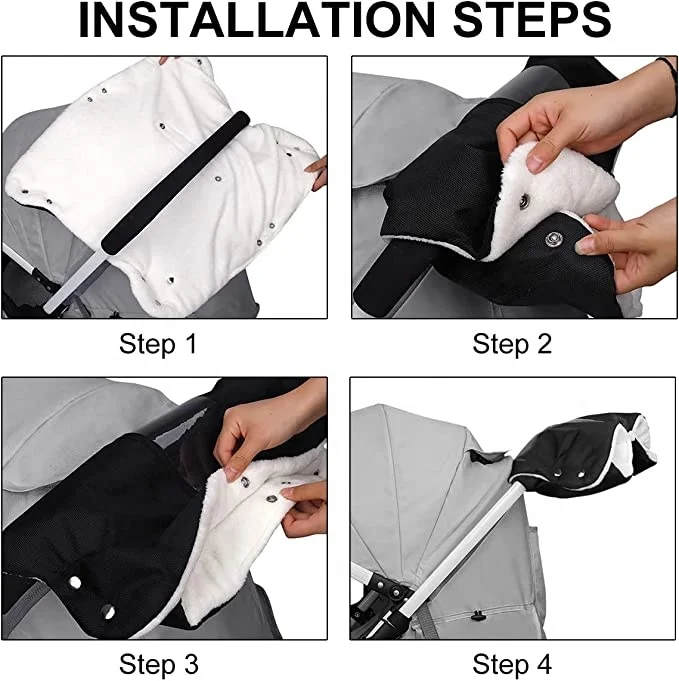 INSTALLATION STEPS

Step 1

Step 2

Step 3

Step 4