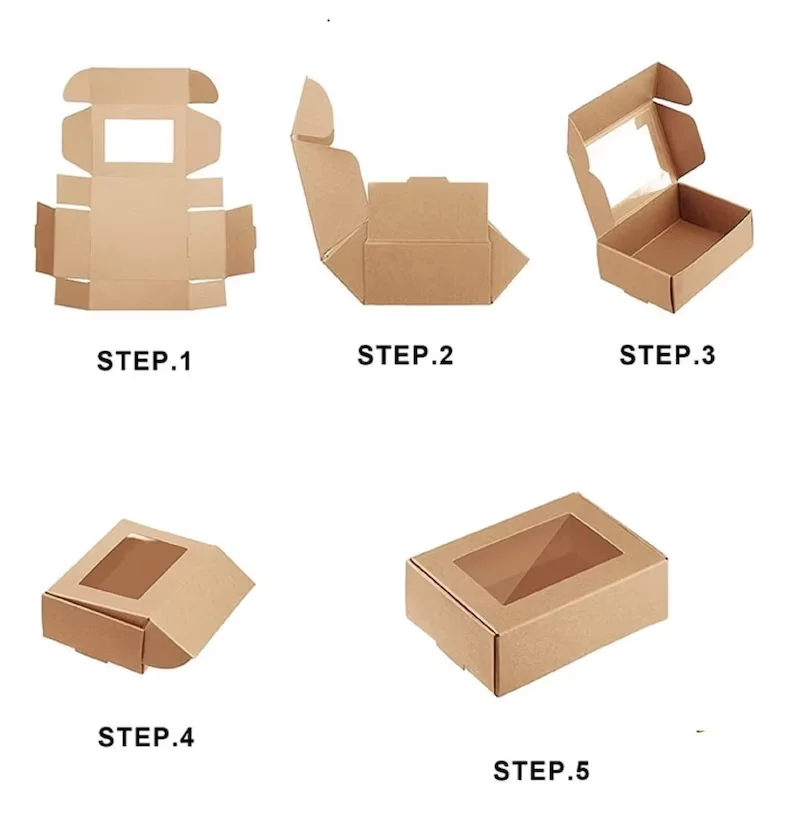 STEP.1

STEP.2

STEP.3

STEP.4

STEP.5