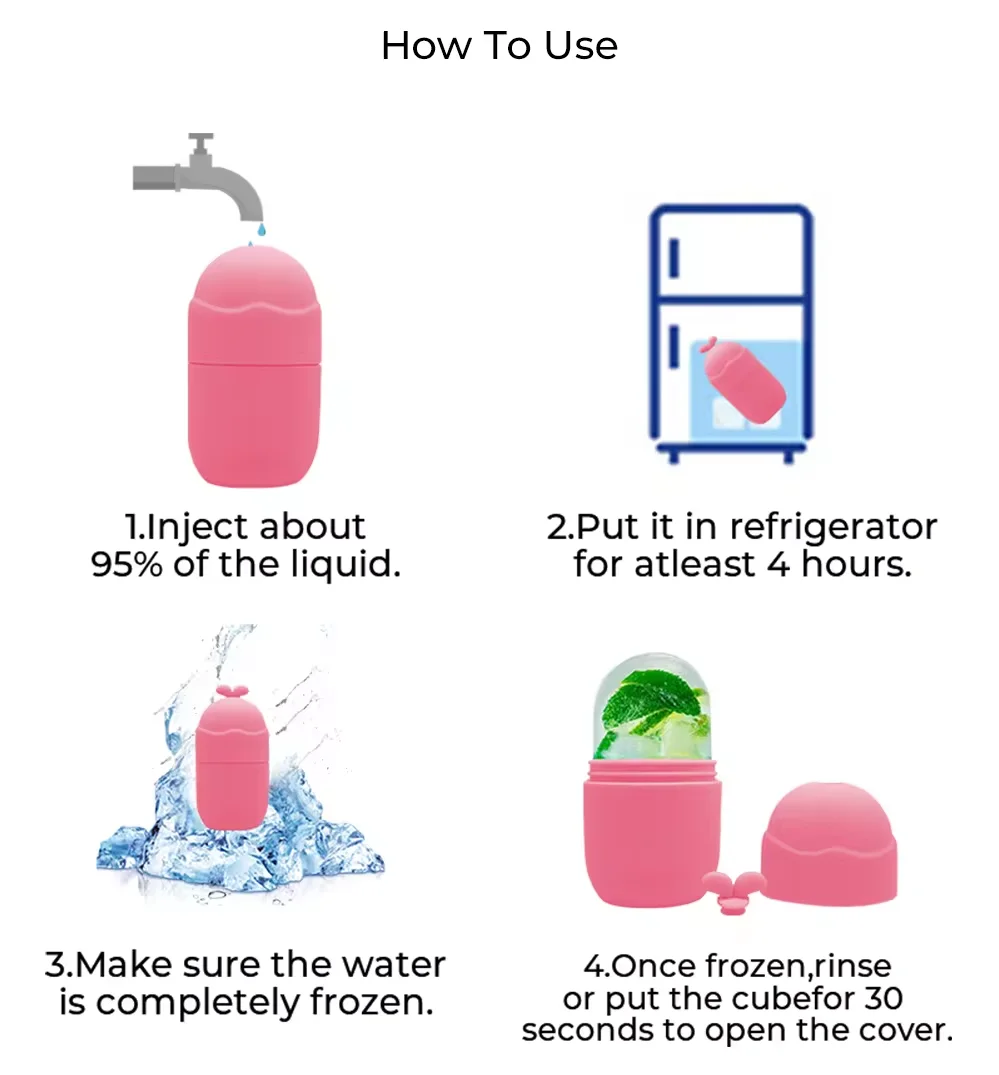 How To Use

1.Inject about 95% of the liquid.

2.Put it in refrigerator for atleast 4 hours.

3.Make sure the water is completely frozen.

4.Once frozen,rinse or put the cubefor 30 seconds to open the cover.