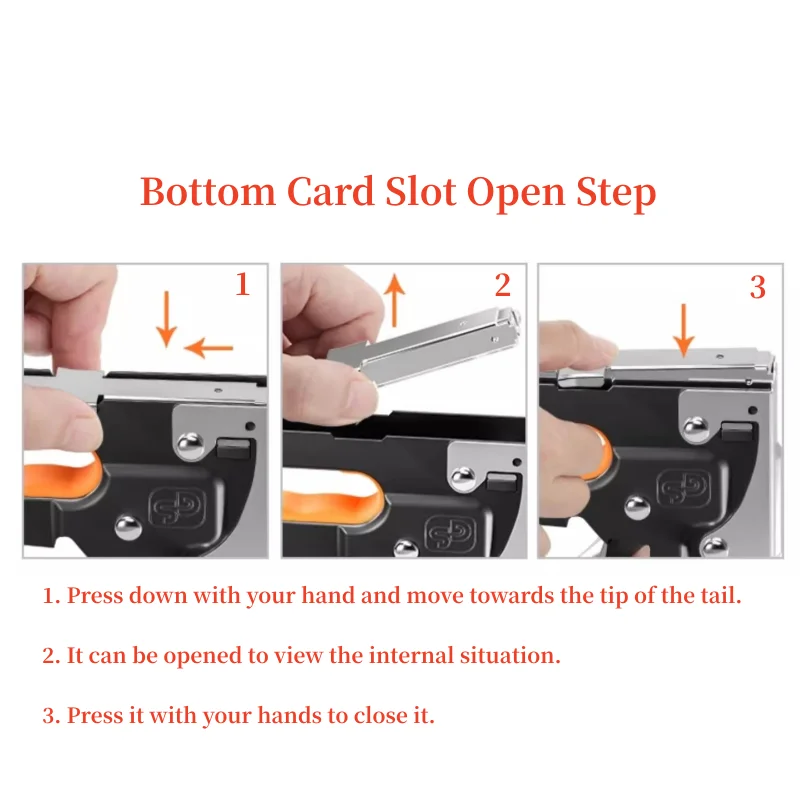 Bottom Card Slot Open Step

1

2

3

1. Press down with your hand and move towards the tip of the tail.

2. It can be opened to view the internal situation.

3. Press it with your hands to close it.